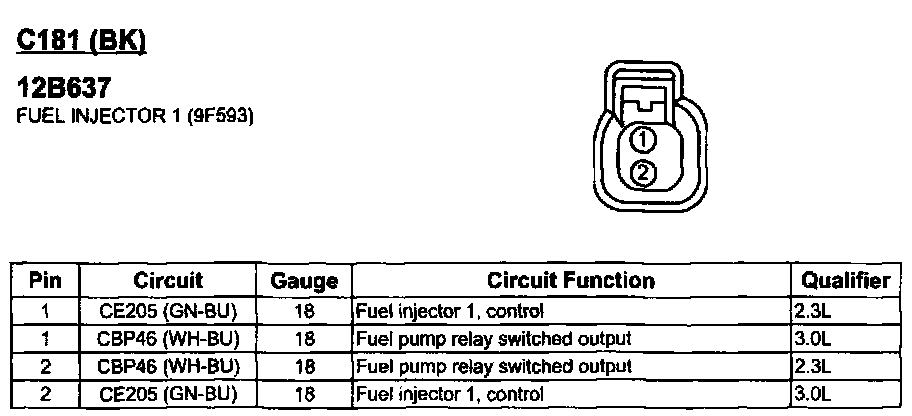 C181 (BK)

12B637
FUEL INJECTOR 1 (9F593)

1
2

| Pin | Circuit | Gauge | Circuit Function | Qualifier |
|---|---|---|---|---|
| 1 | CE205 (GN-BU) | 18 | Fuel injector 1, control | 2.3L |
| 1 | CBP46 (WH-BU) | 18 | Fuel pump relay switched output | 3.0L |
| 2 | CBP46 (WH-BU) | 18 | Fuel pump relay switched output | 2.3L |
| 2 | CE205 (GN-BU) | 18 | Fuel injector 1, control | 3.0L |