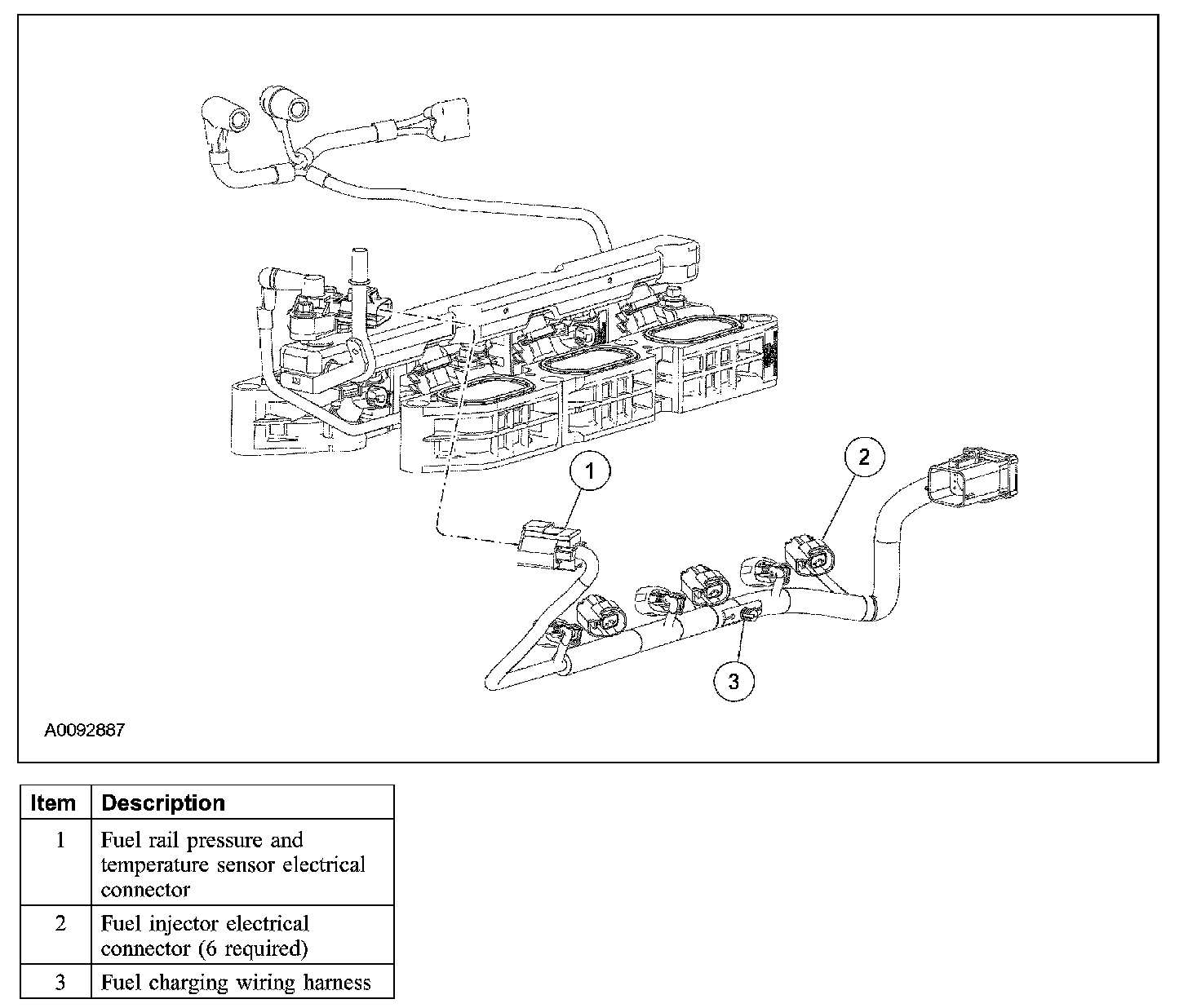 1

2

3

A0092887

| Item | Description |
|---|---|
| 1 | Fuel rail pressure and temperature sensor electrical connector |
| 2 | Fuel injector electrical connector (6 required) |
| 3 | Fuel charging wiring harness |