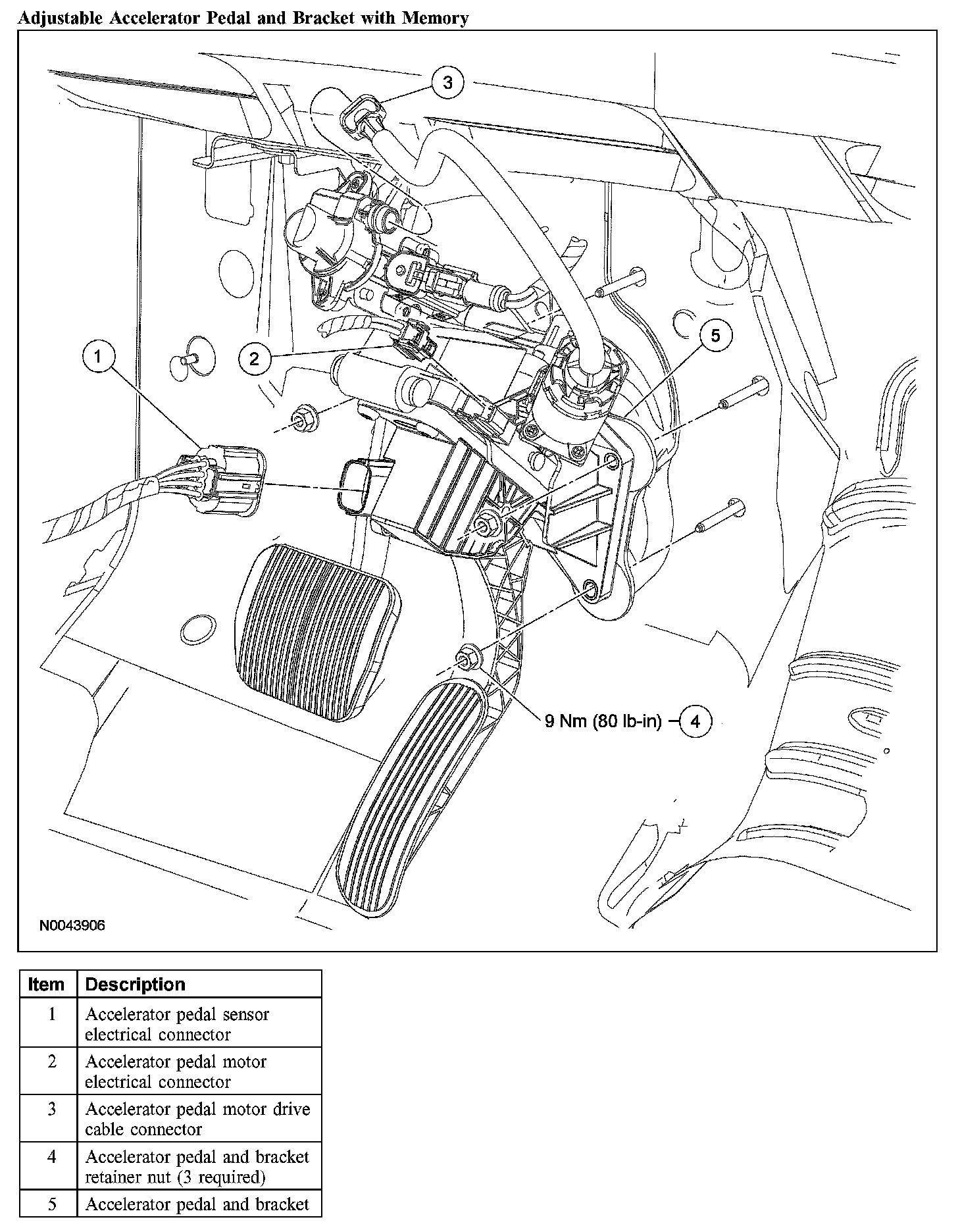 Adjustable Accelerator Pedal and Bracket with Memory

3

1

2

5

9 Nm (80 lb-in)

4

N0043906

| Item | Description |
|---|---|
| 1 | Accelerator pedal sensor electrical connector |
| 2 | Accelerator pedal motor electrical connector |
| 3 | Accelerator pedal motor drive cable connector |
| 4 | Accelerator pedal and bracket retainer nut (3 required) |
| 5 | Accelerator pedal and bracket |