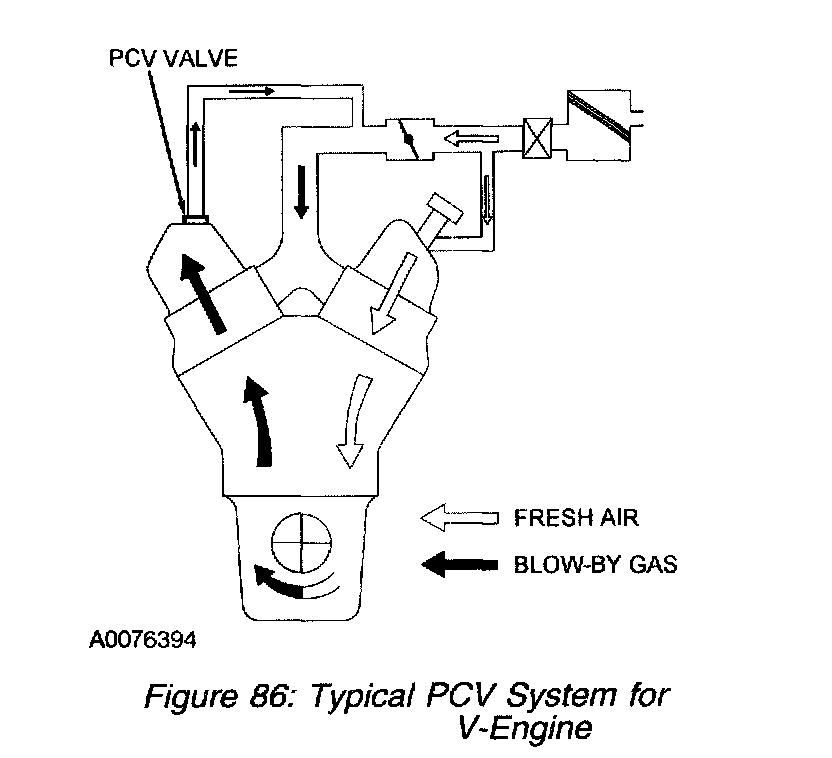 PCV VALVE

FRESH AIR

BLOW-BY GAS

A0076394

Figure 86: Typical PCV System for V-Engine