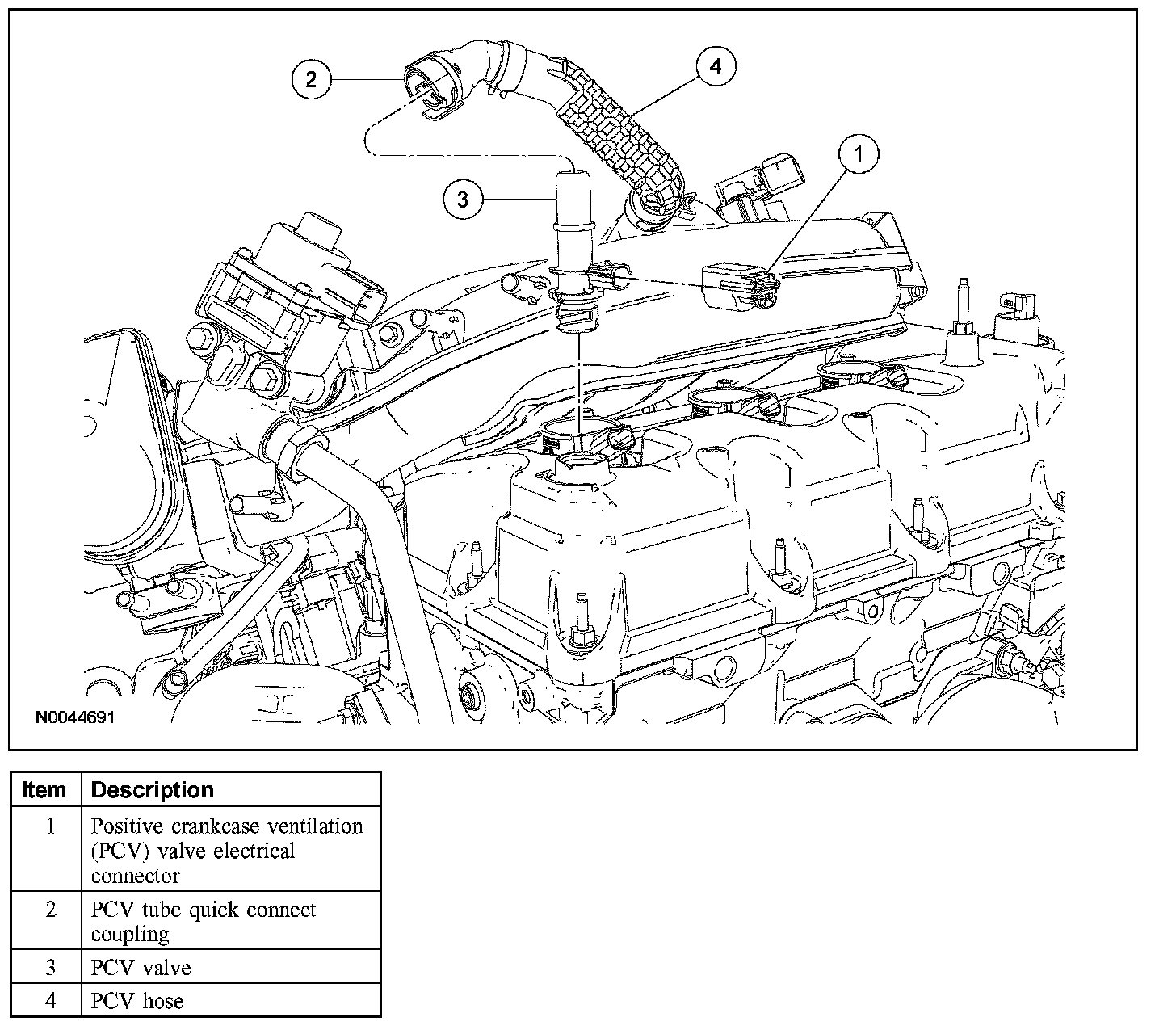 2

4

1

3

N0044691

| Item | Description |
|---|---|
| 1 | Positive crankcase ventilation (PCV) valve electrical connector |
| 2 | PCV tube quick connect coupling |
| 3 | PCV valve |
| 4 | PCV hose |