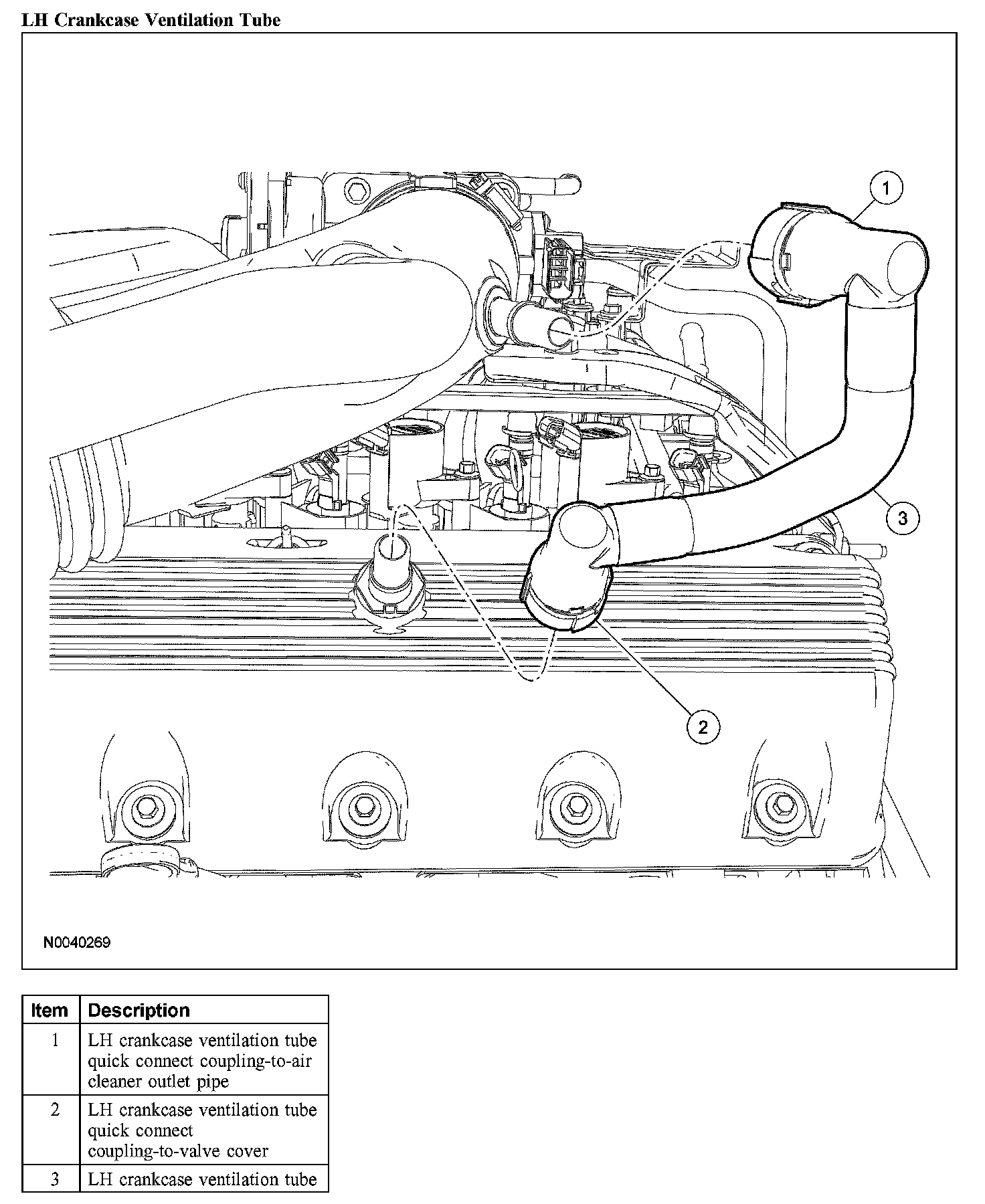 LH Crankcase Ventilation Tube

1

3

2

N0040269

| Item | Description |
|---|---|
| 1 | LH crankcase ventilation tube quick connect coupling-to-air cleaner outlet pipe |
| 2 | LH crankcase ventilation tube quick connect coupling-to-valve cover |
| 3 | LH crankcase ventilation tube |