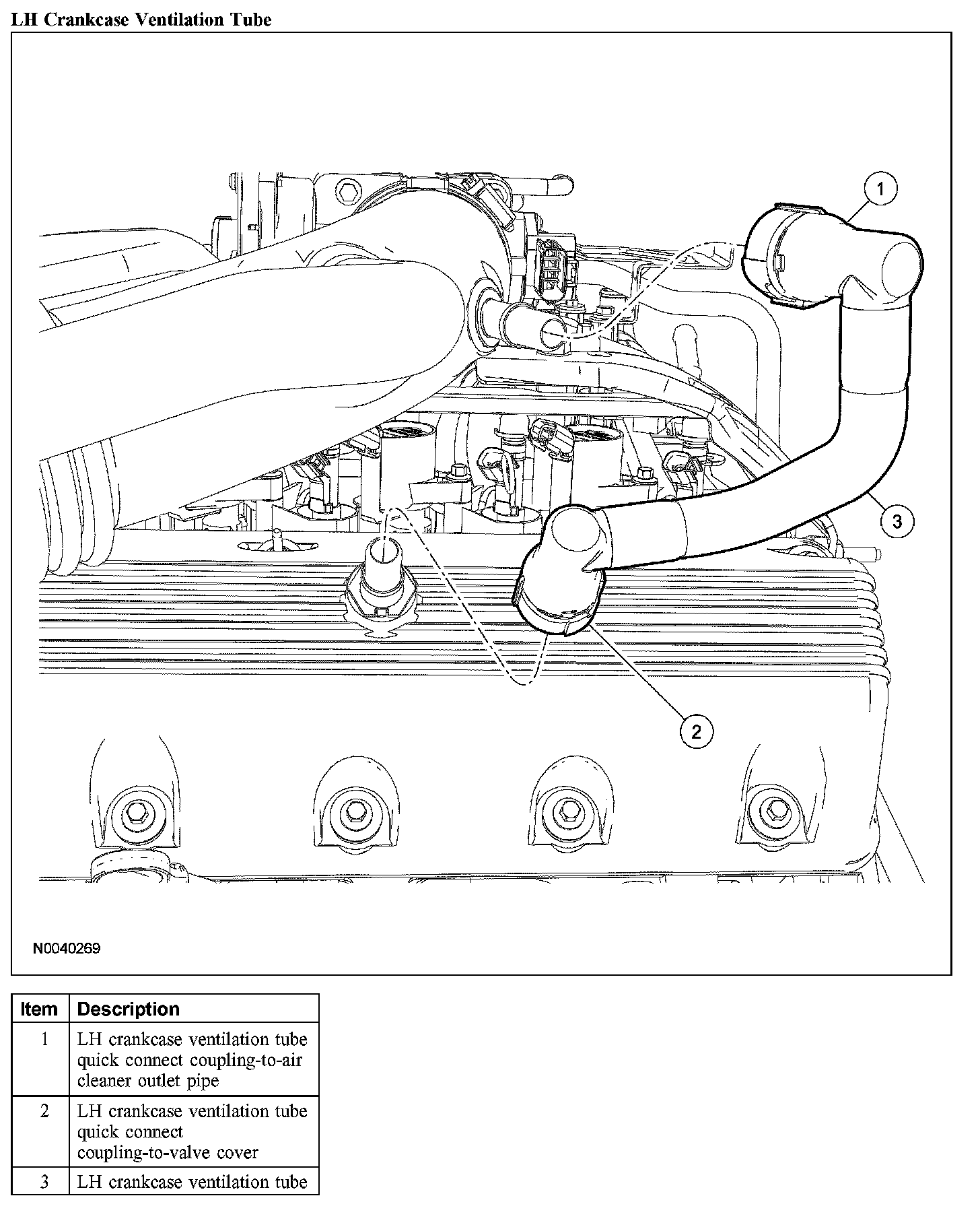 LH Crankcase Ventilation Tube

1
3
2

N0040269

| Item | Description |
|---|---|
| 1 | LH crankcase ventilation tube quick connect coupling-to-air cleaner outlet pipe |
| 2 | LH crankcase ventilation tube quick connect coupling-to-valve cover |
| 3 | LH crankcase ventilation tube |