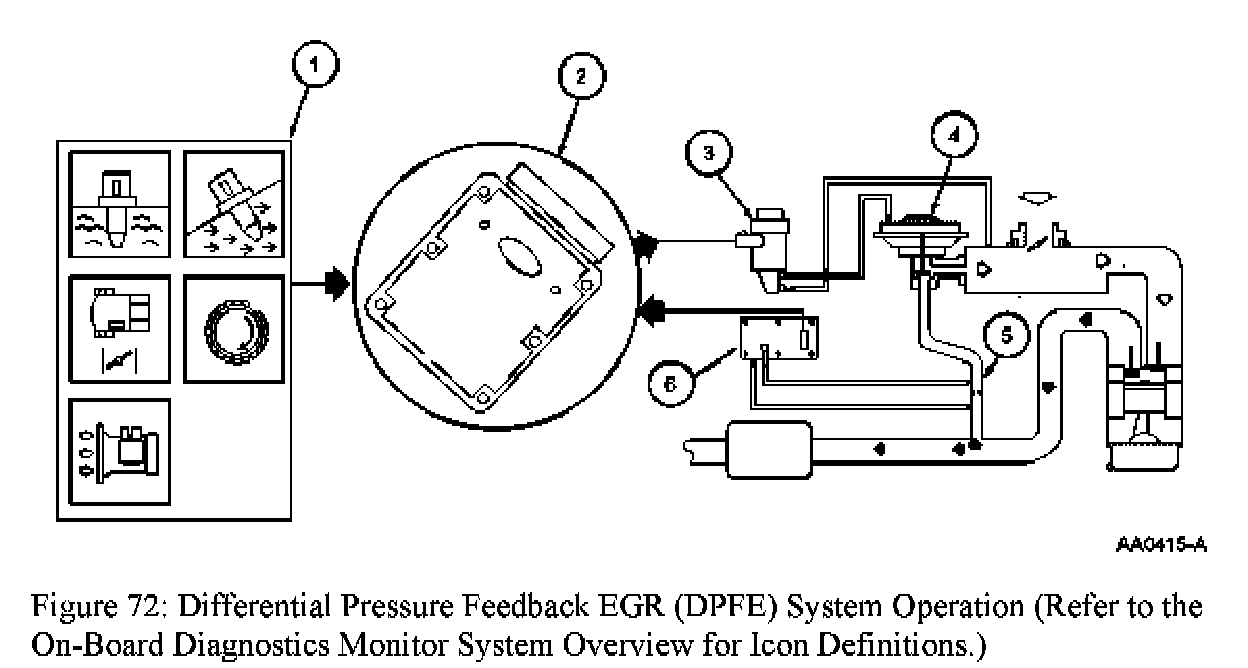 1
2
3
4
5
6

AA0415-A

Figure 72: Differential Pressure Feedback EGR (DPFE) System Operation (Refer to the On-Board Diagnostics Monitor System Overview for Icon Definitions.)