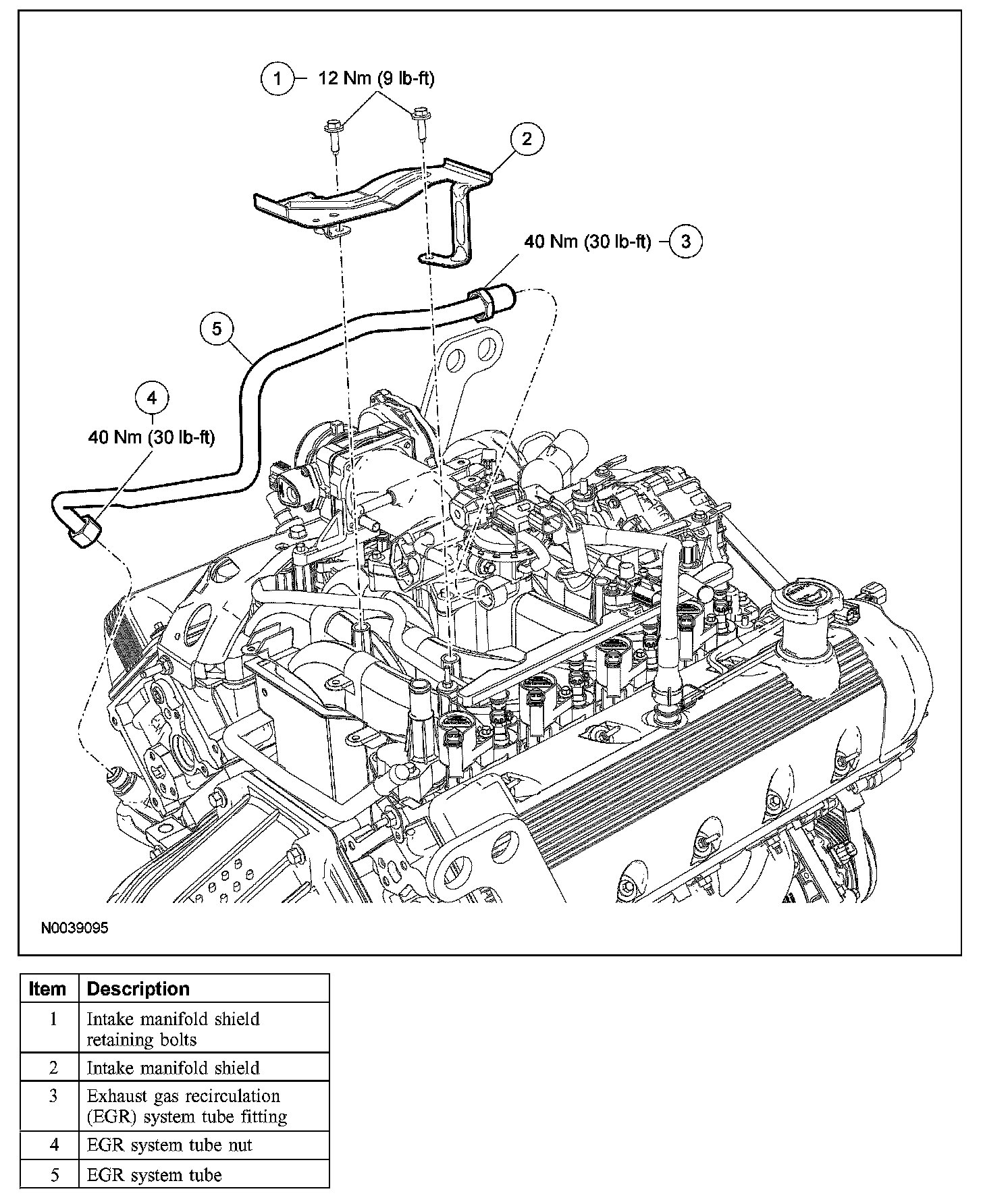 1 12 Nm (9 lb-ft)

2

40 Nm (30 lb-ft) 3

5

4
40 Nm (30 lb-ft)

N0039095

| Item | Description |
|---|---|
| 1 | Intake manifold shield retaining bolts |
| 2 | Intake manifold shield |
| 3 | Exhaust gas recirculation (EGR) system tube fitting |
| 4 | EGR system tube nut |
| 5 | EGR system tube |