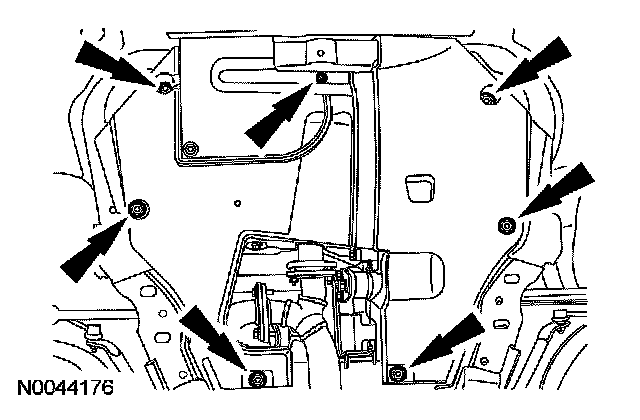 N0044176