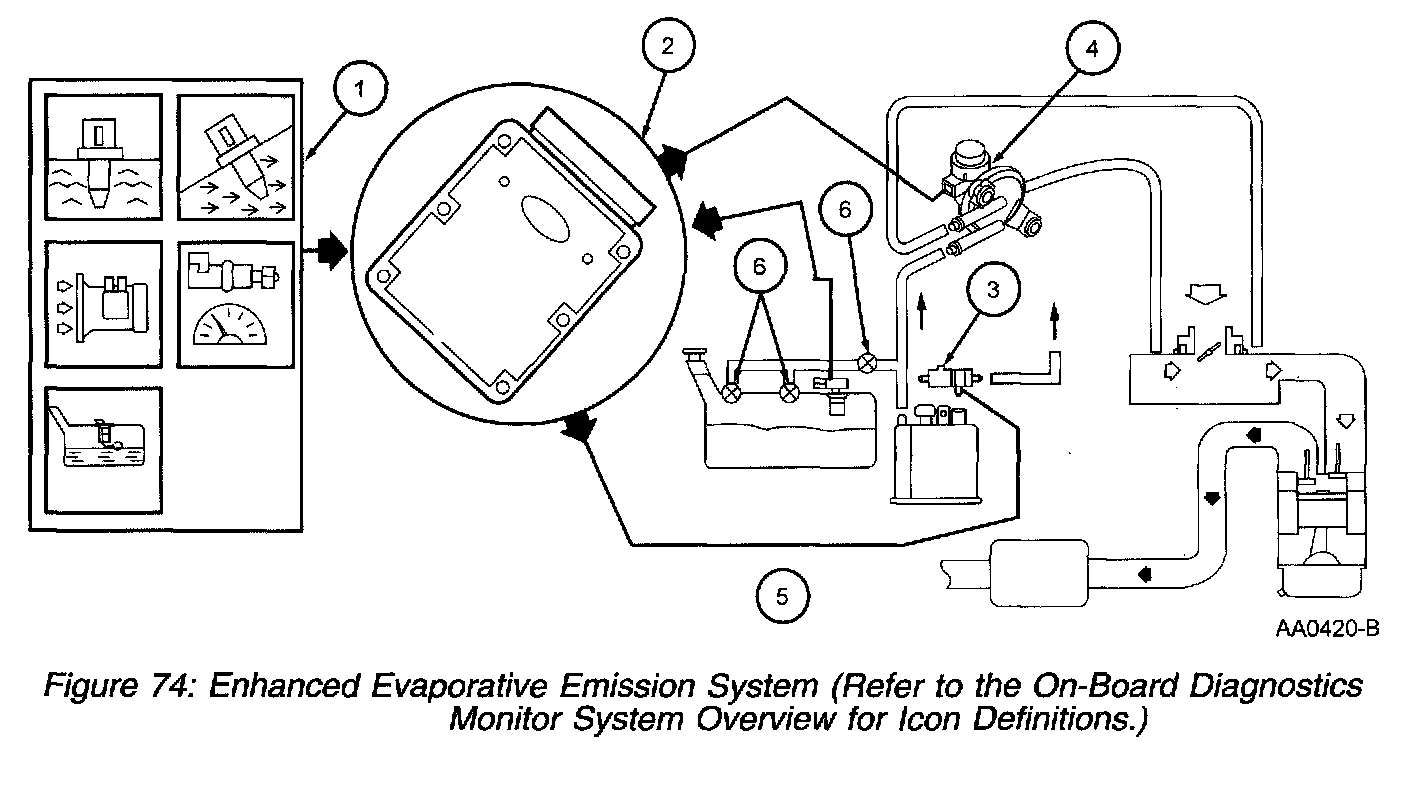 1

2

4

6

6

3

5

AA0420-B

Figure 74: Enhanced Evaporative Emission System (Refer to the On-Board Diagnostics Monitor System Overview for Icon Definitions.)