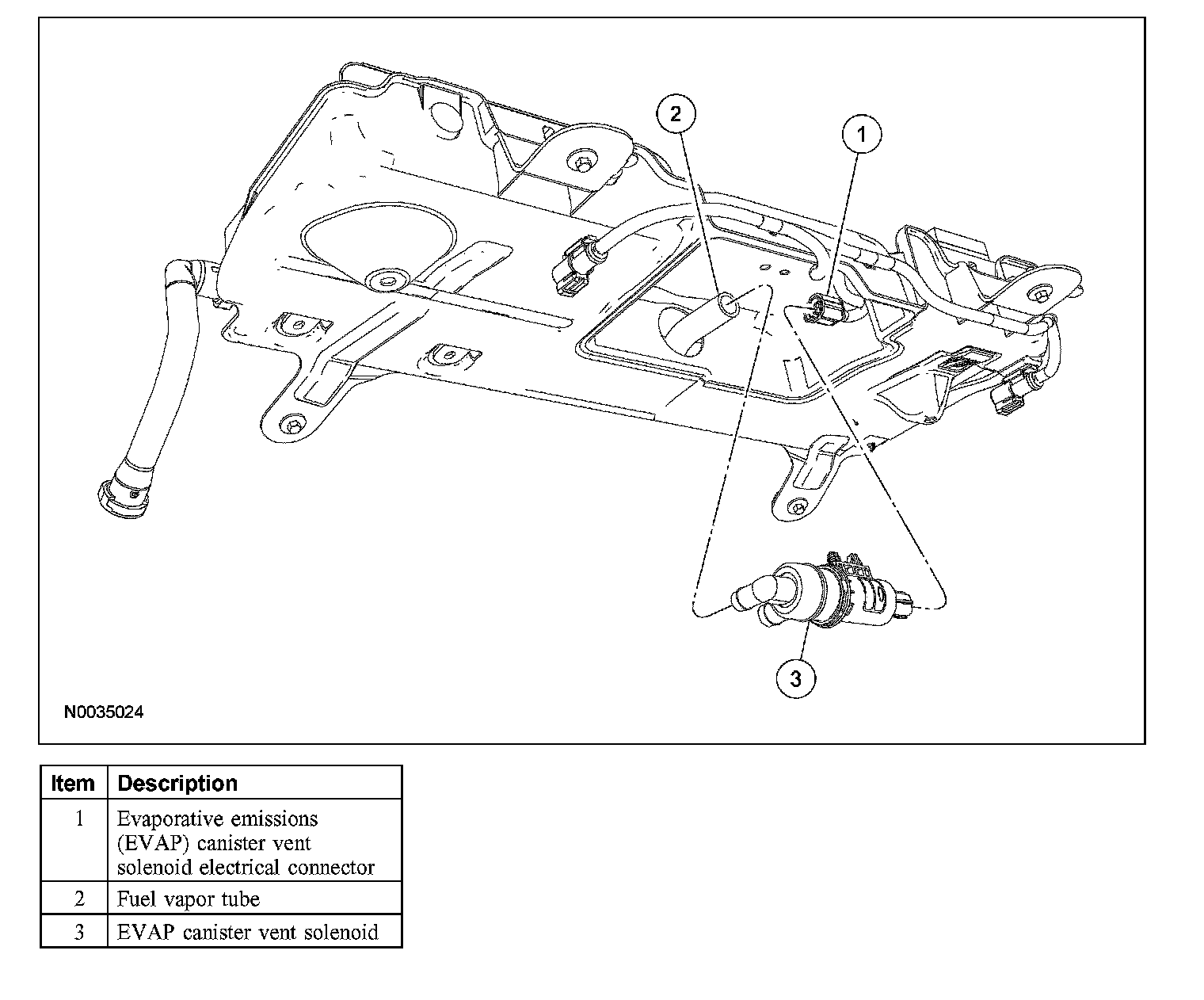 2

1

3

N0035024

| Item | Description |
|---|---|
| 1 | Evaporative emissions (EVAP) canister vent solenoid electrical connector |
| 2 | Fuel vapor tube |
| 3 | EVAP canister vent solenoid |