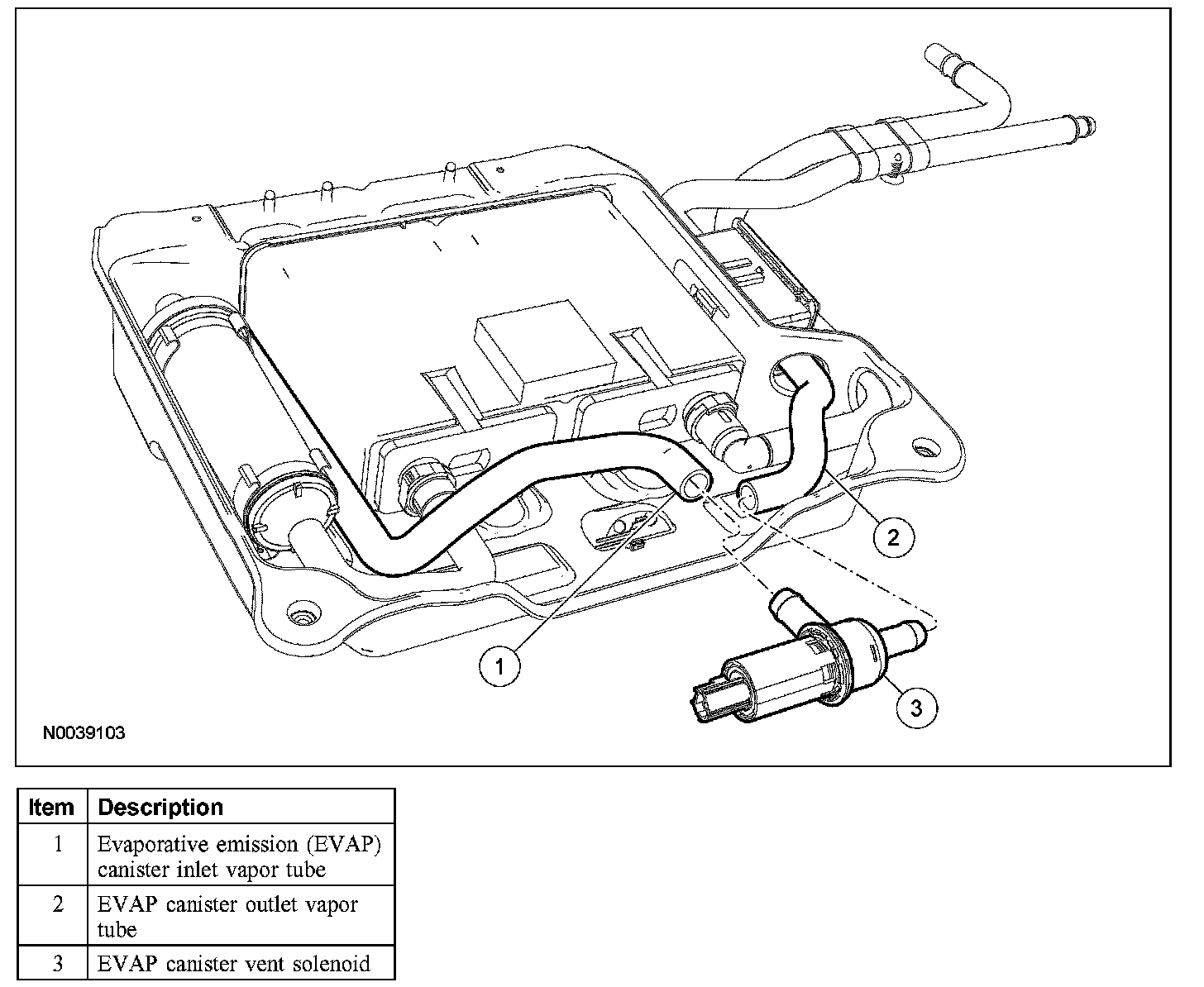 2

1

3

N0039103

| Item | Description |
|---|---|
| 1 | Evaporative emission (EVAP) canister inlet vapor tube |
| 2 | EVAP canister outlet vapor tube |
| 3 | EVAP canister vent solenoid |