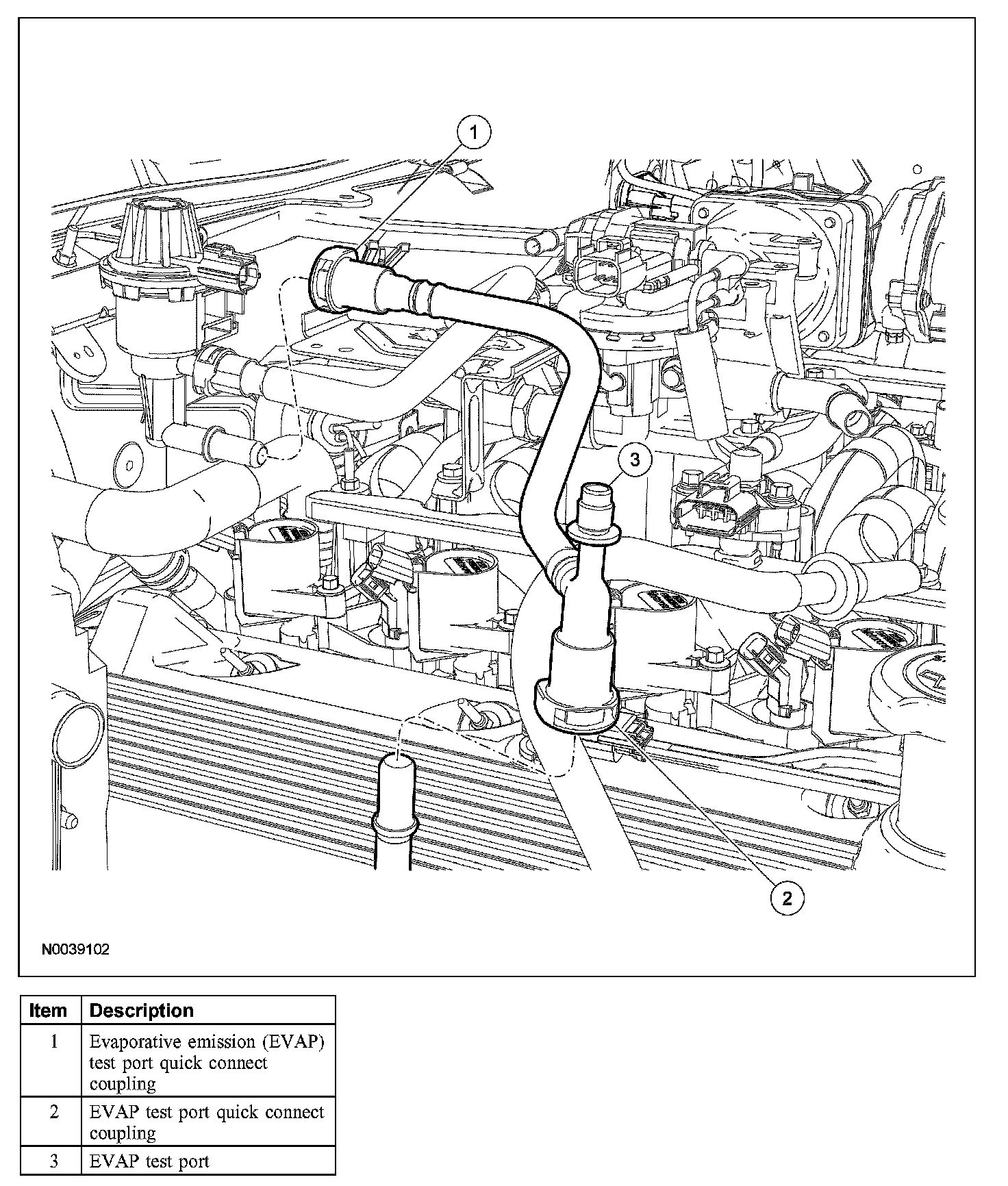 1

3

2

N0039102

| Item | Description |
|---|---|
| 1 | Evaporative emission (EVAP) test port quick connect coupling |
| 2 | EVAP test port quick connect coupling |
| 3 | EVAP test port |