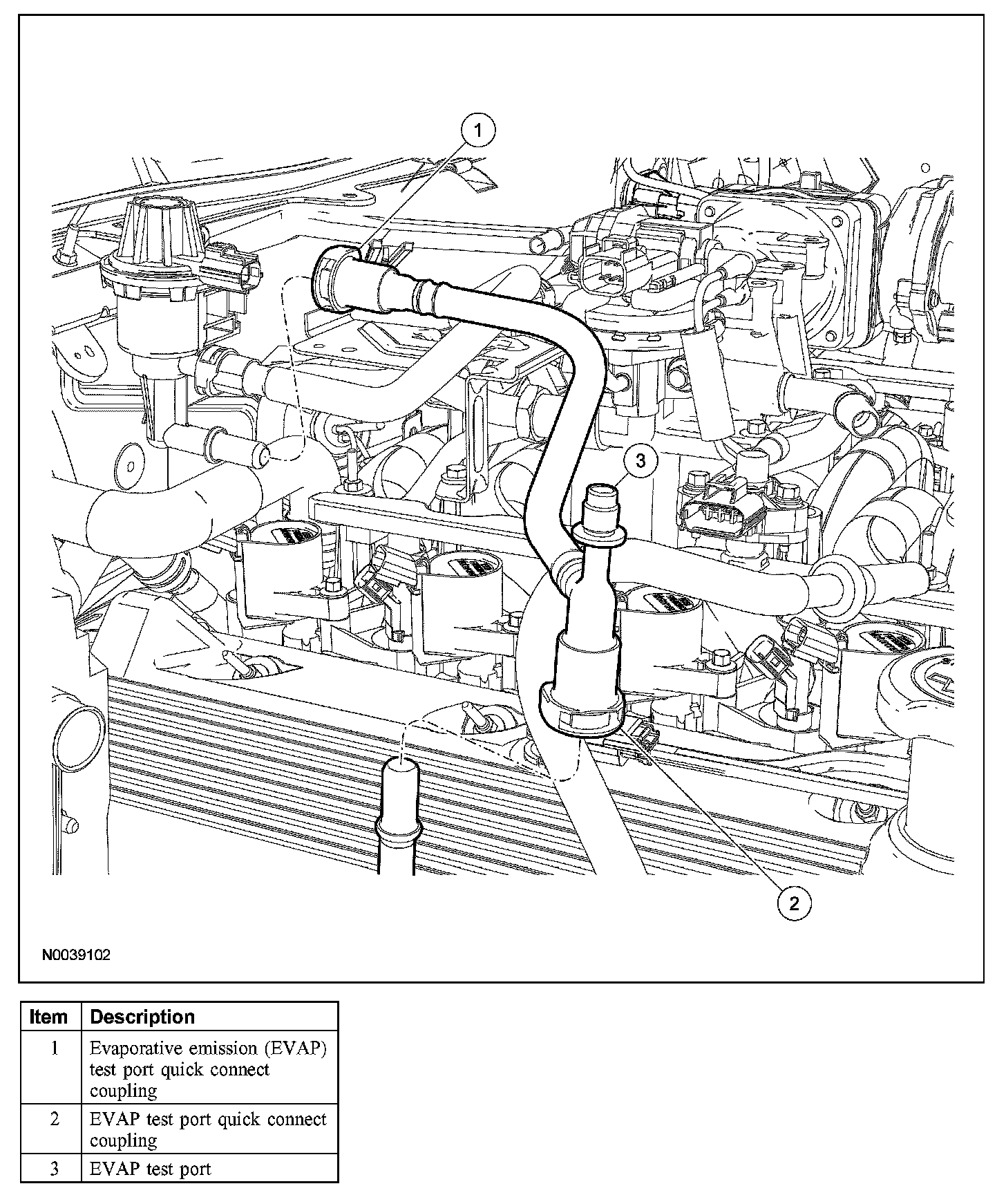 1

3

2

N0039102

| Item | Description |
|---|---|
| 1 | Evaporative emission (EVAP) test port quick connect coupling |
| 2 | EVAP test port quick connect coupling |
| 3 | EVAP test port |