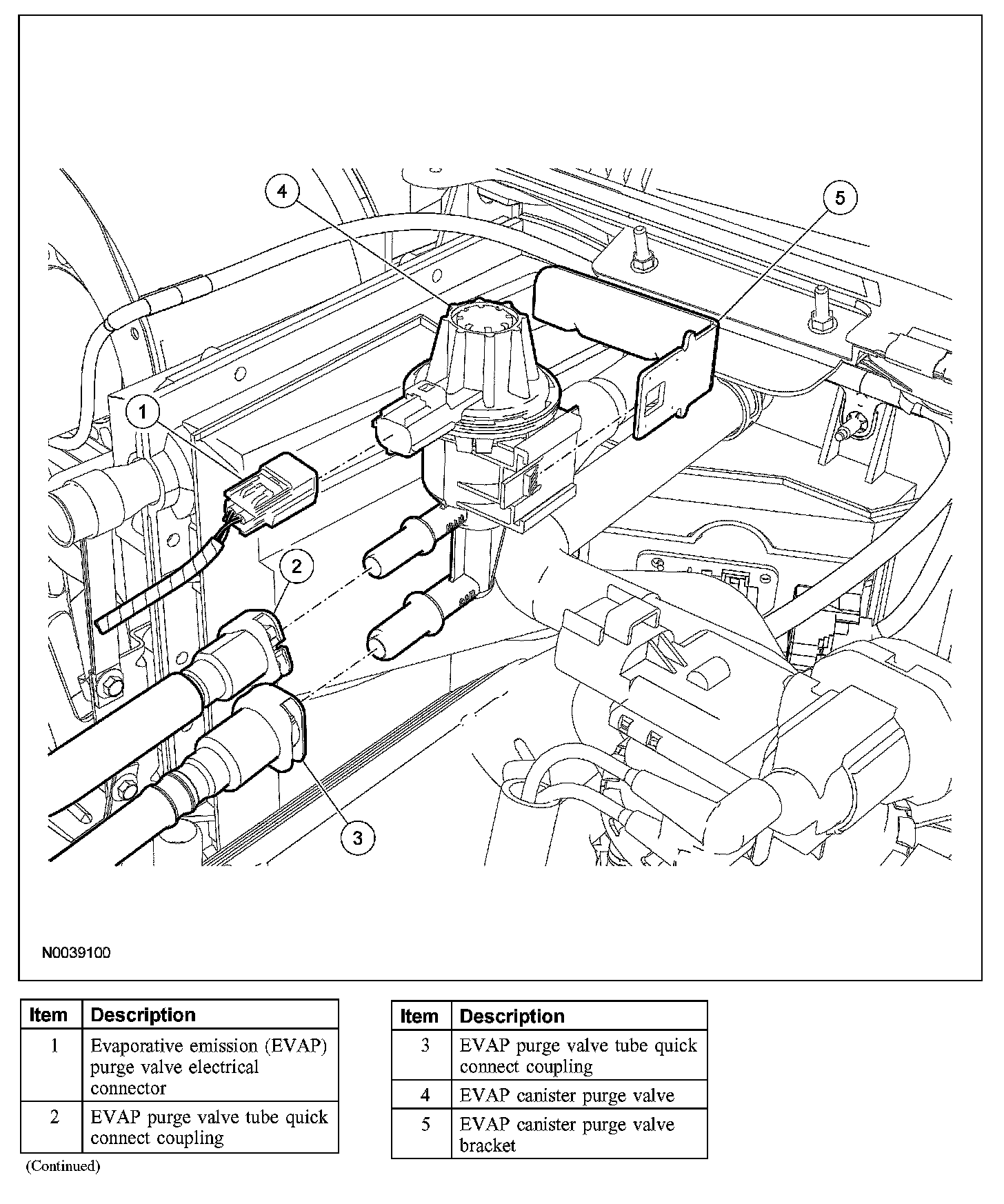 4

5

1

2

3

N0039100

| Item | Description |
|---|---|
| 1 | Evaporative emission (EVAP) purge valve electrical connector |
| 2 | EVAP purge valve tube quick connect coupling |

(Continued)

| Item | Description |
|---|---|
| 3 | EVAP purge valve tube quick connect coupling |
| 4 | EVAP canister purge valve |
| 5 | EVAP canister purge valve bracket |