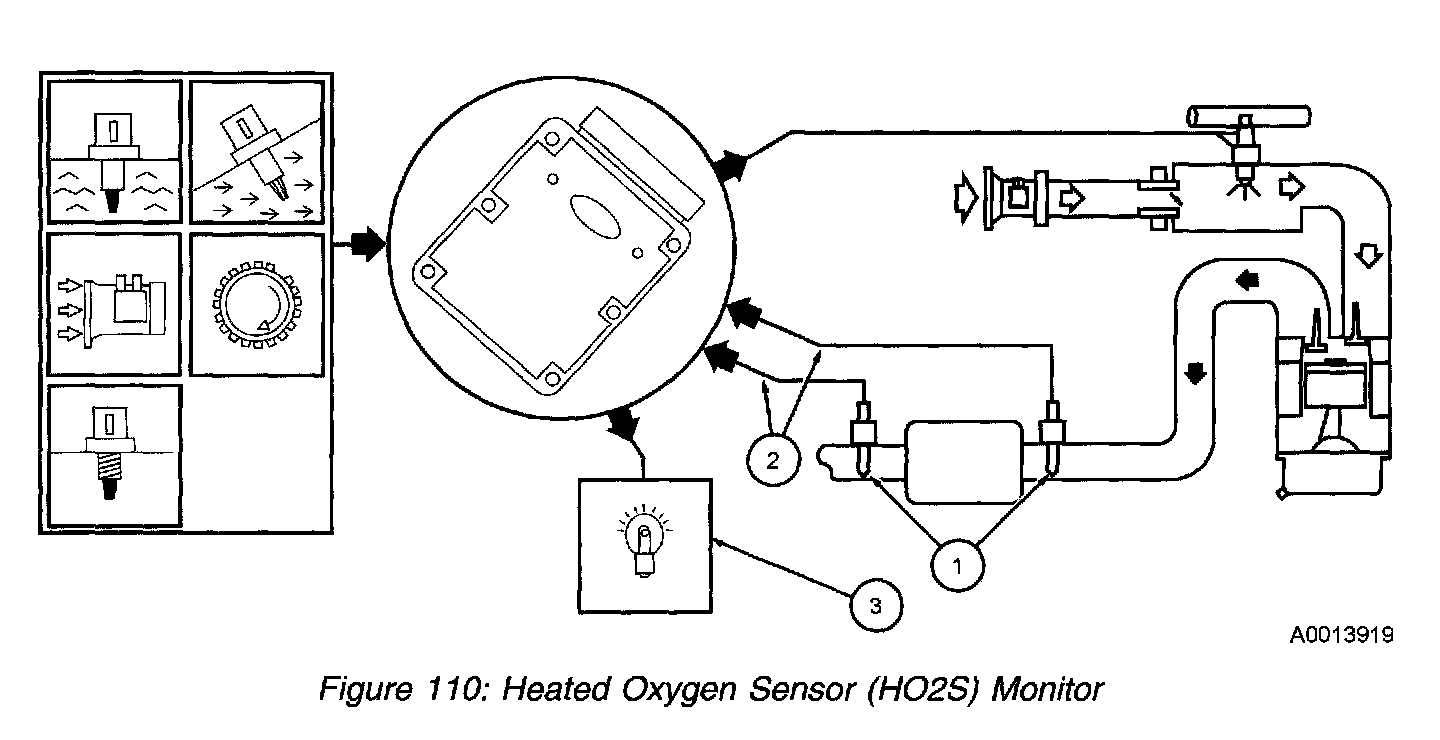 2

1

3

A0013919

Figure 110: Heated Oxygen Sensor (HO2S) Monitor