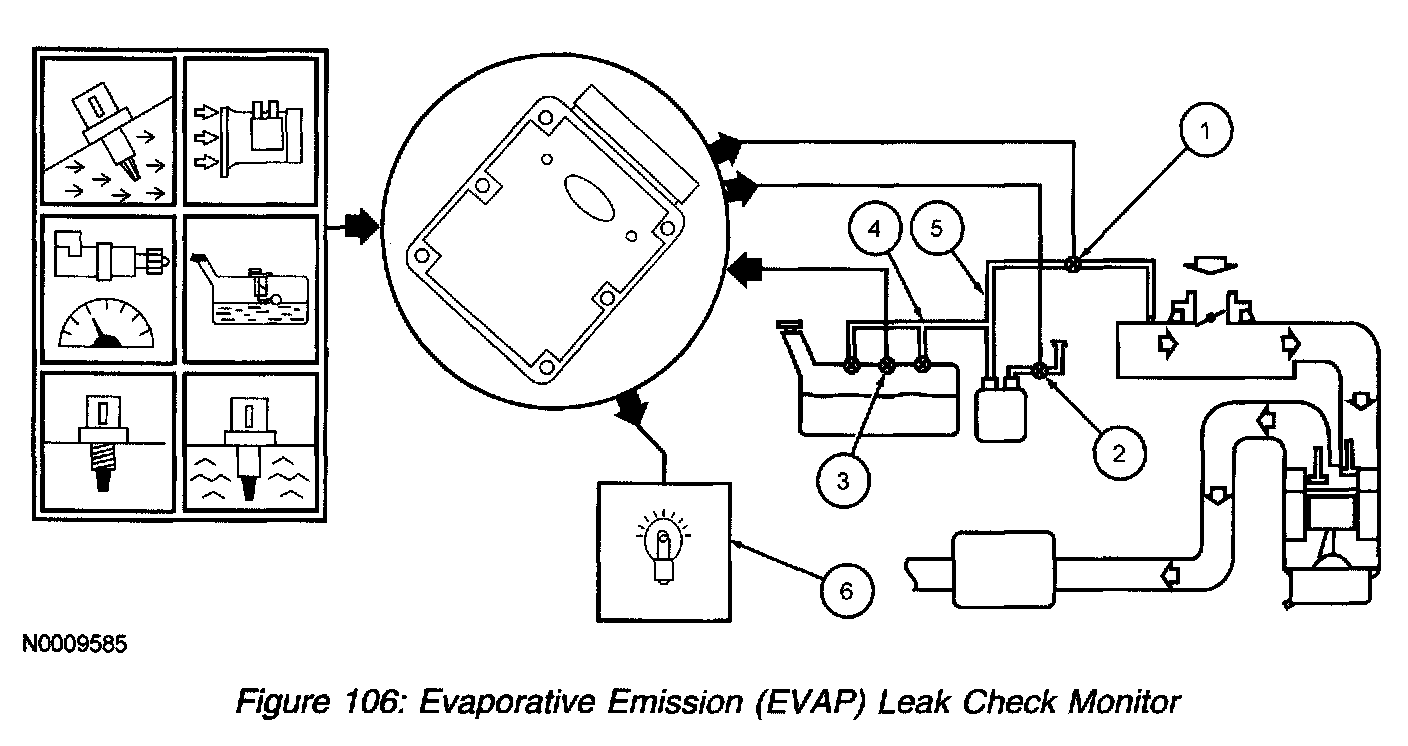 1

4

5

2

3

6

N0009585

Figure 106: Evaporative Emission (EVAP) Leak Check Monitor