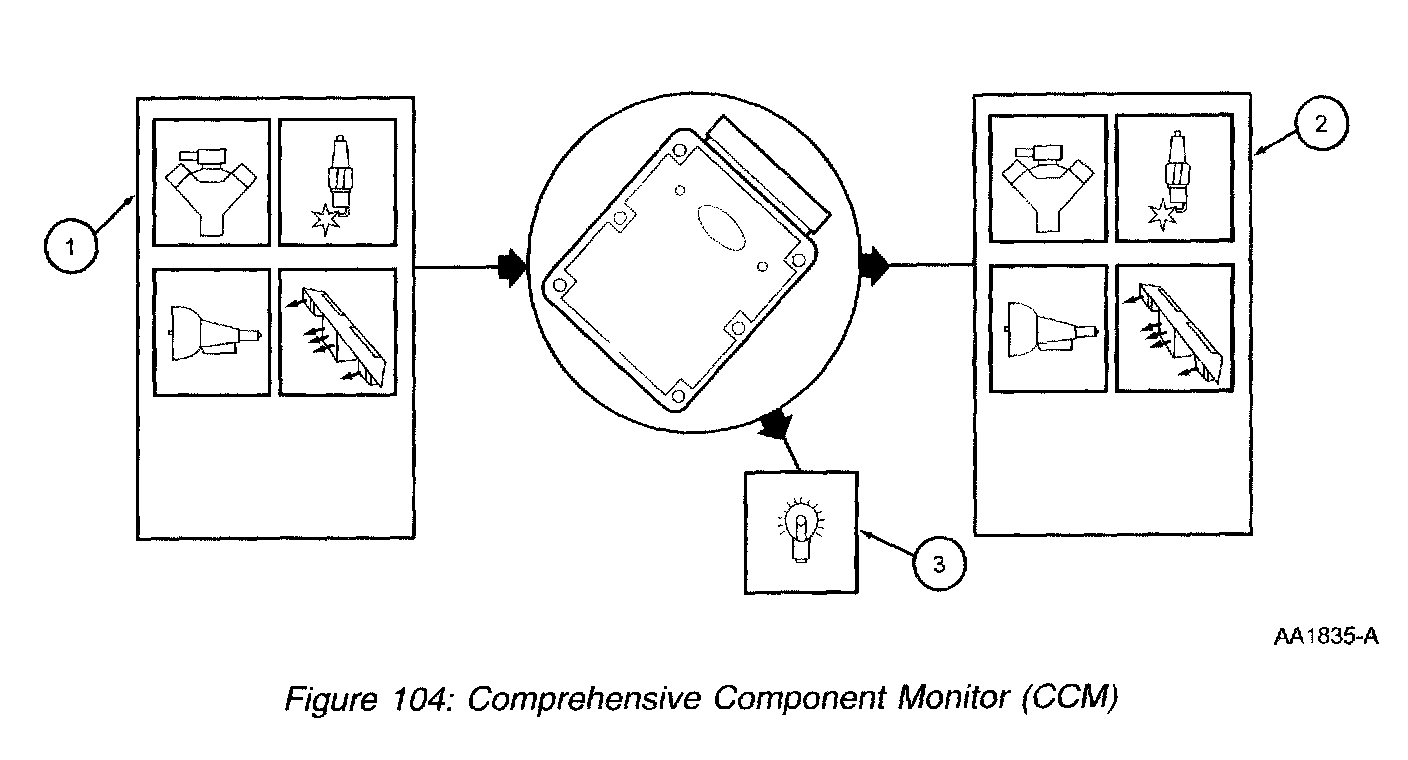 1

2

3

AA1835-A

Figure 104: Comprehensive Component Monitor (CCM)