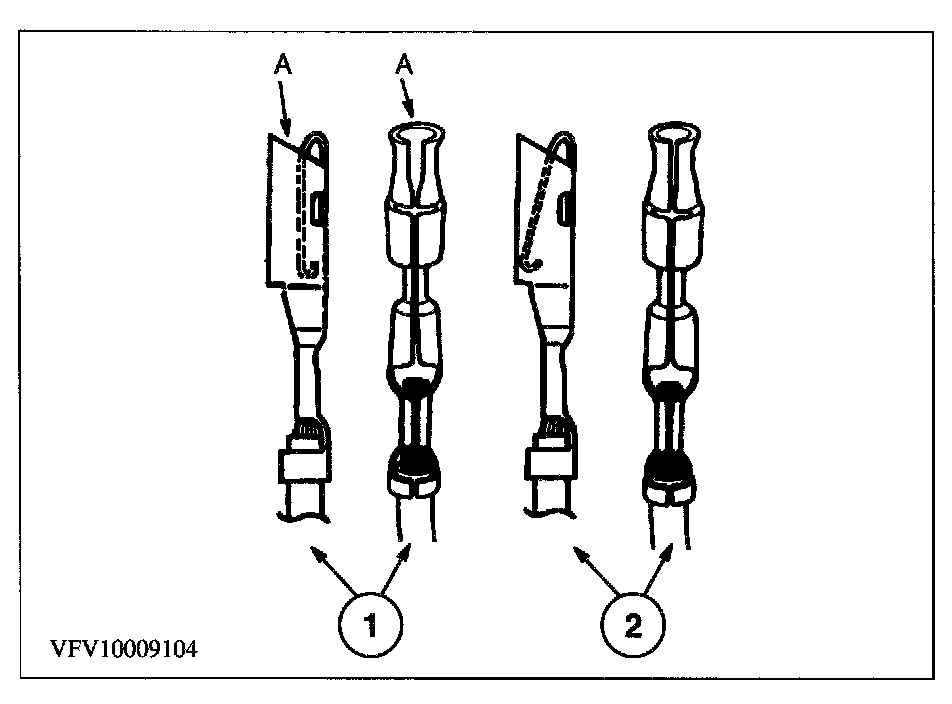 A
A
1
2
VFV10009104