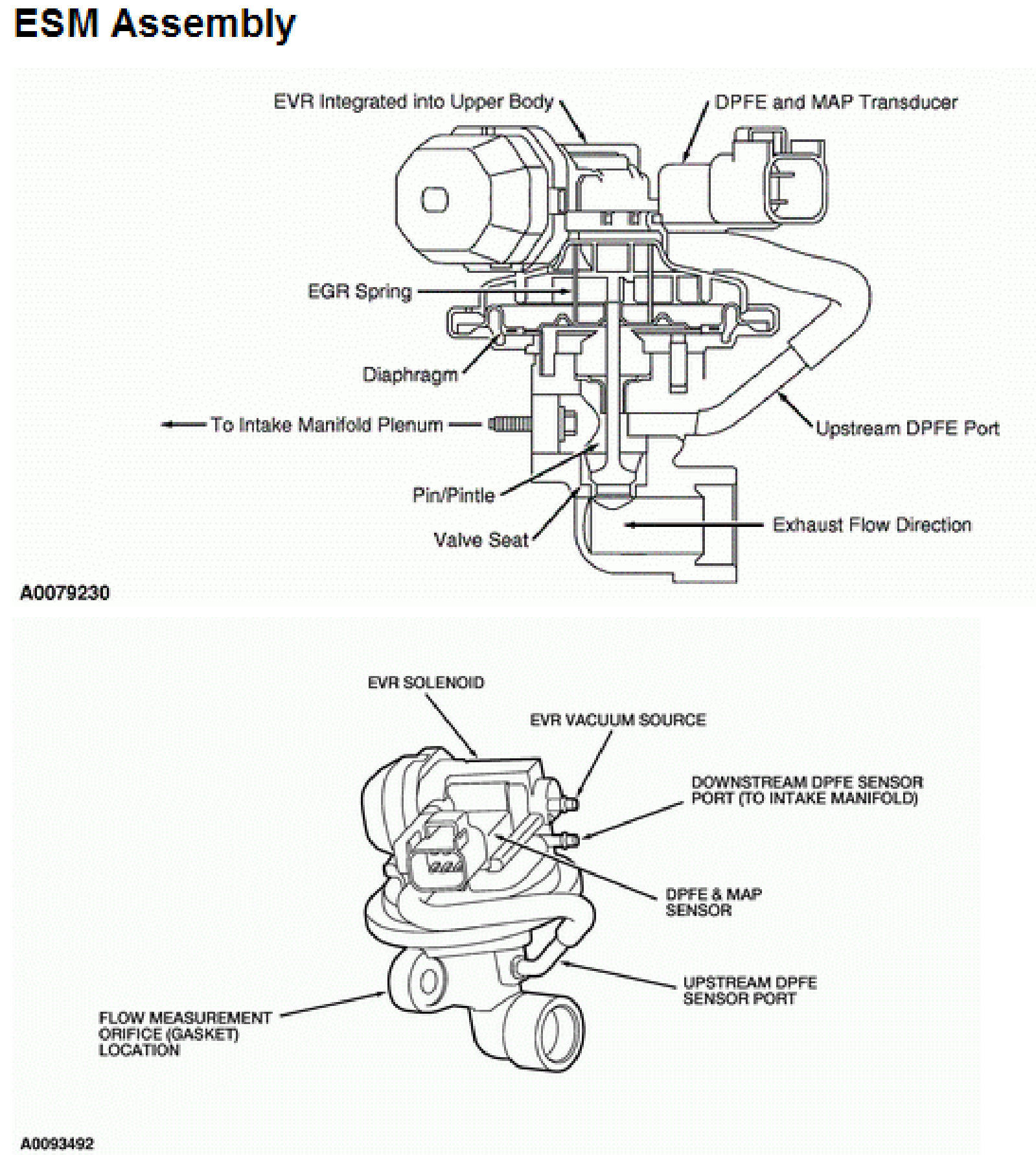 ESM Assembly

EVR Integrated into Upper Body

DPFE and MAP Transducer

EGR Spring

Diaphragm

To Intake Manifold Plenum

Upstream DPFE Port

Pin/Pintle

Valve Seat

Exhaust Flow Direction

A0079230

EVR SOLENOID

EVR VACUUM SOURCE

DOWNSTREAM DPFE SENSOR PORT (TO INTAKE MANIFOLD)

DPFE & MAP SENSOR

UPSTREAM DPFE SENSOR PORT

FLOW MEASUREMENT ORIFICE (GASKET) LOCATION

A0093492