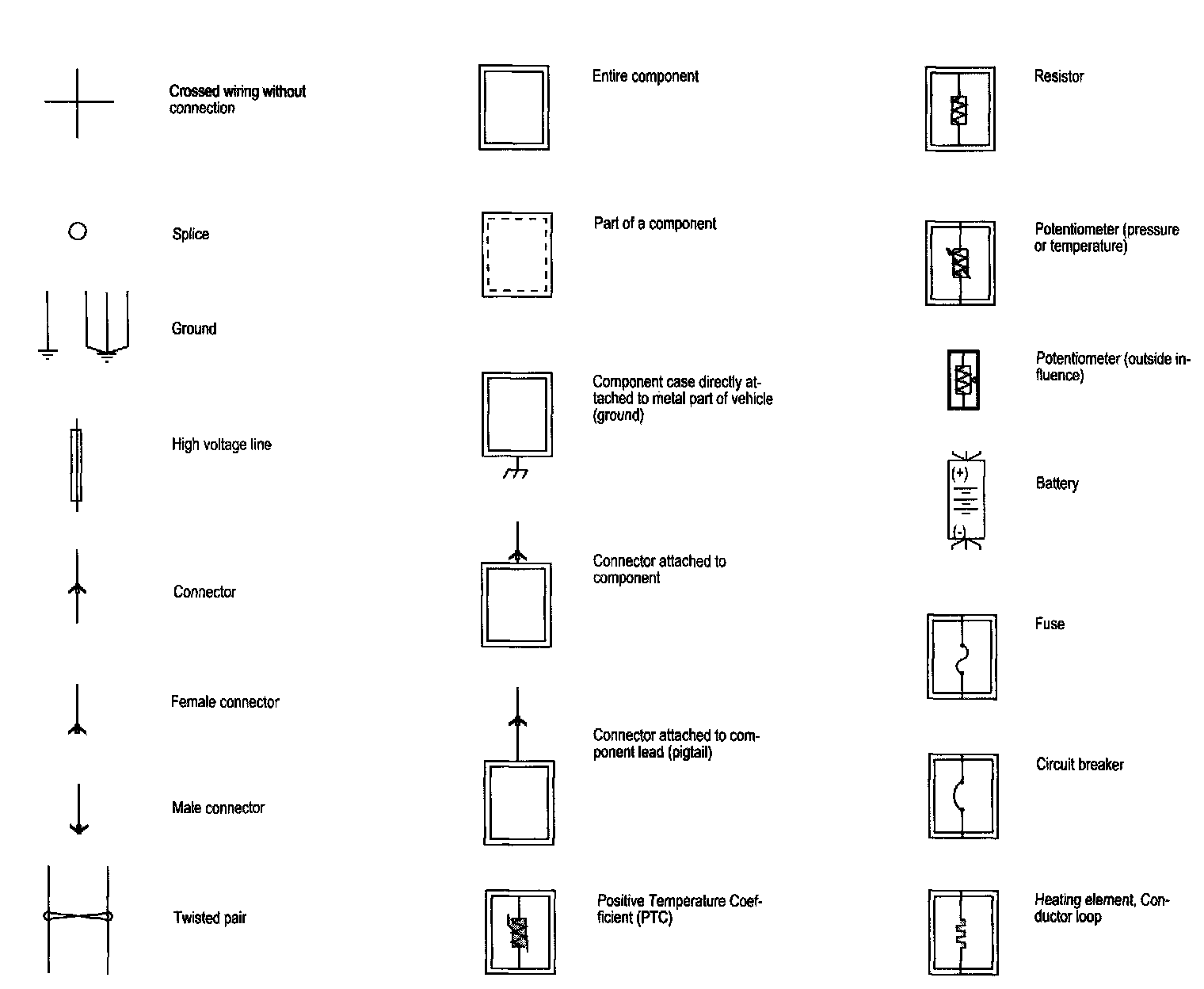 Crossed wiring without connection

Splice

Ground

High voltage line

Connector

Female connector

Male connector

Twisted pair

Entire component

Part of a component

Component case directly attached to metal part of vehicle (ground)

Connector attached to component

Connector attached to component lead (pigtail)

Positive Temperature Coefficient (PTC)

Resistor

Potentiometer (pressure or temperature)

Potentiometer (outside influence)

(+)

(-)

Battery

Fuse

Circuit breaker

Heating element, Conductor loop