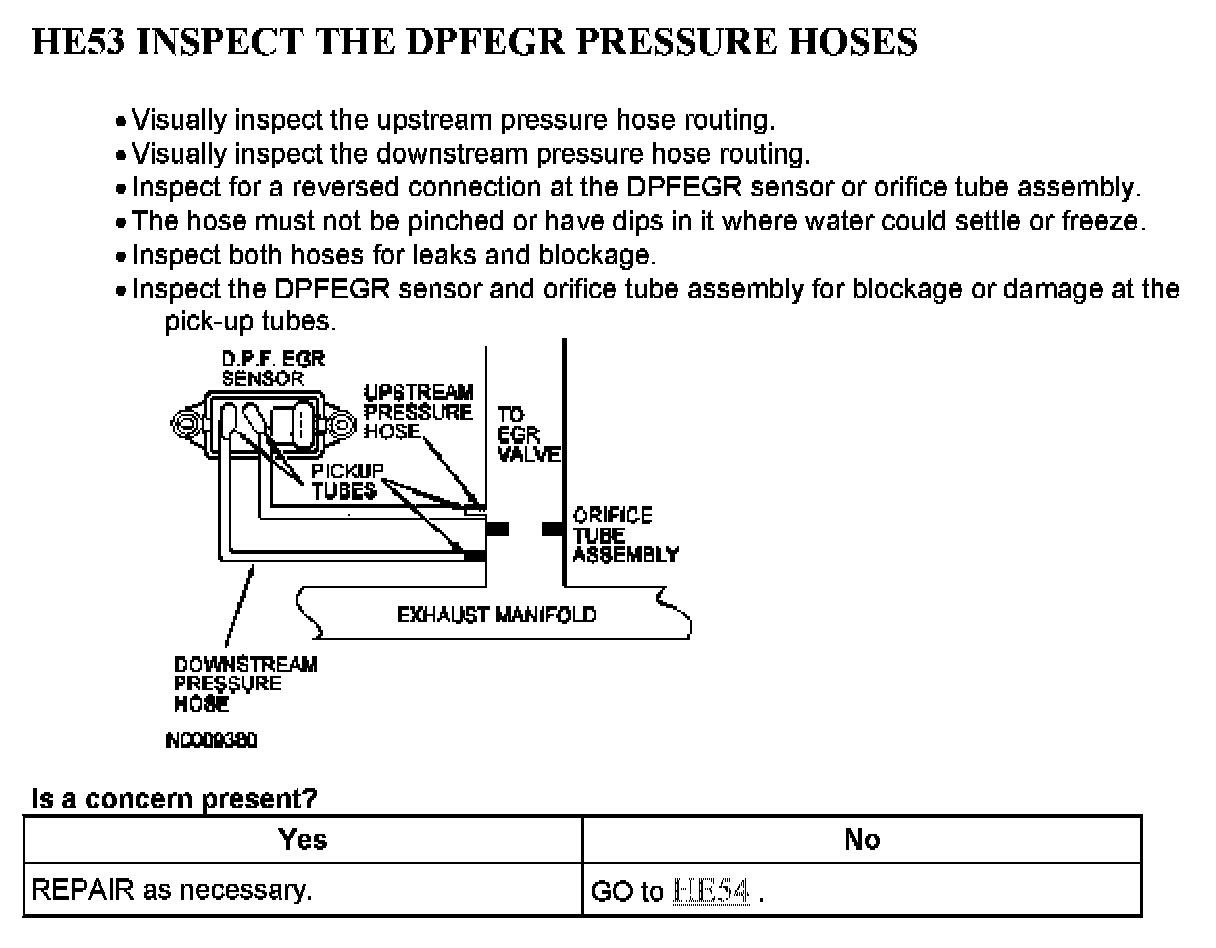 HE53 INSPECT THE DPFEGR PRESSURE HOSES

• Visually inspect the upstream pressure hose routing.
• Visually inspect the downstream pressure hose routing.
• Inspect for a reversed connection at the DPFEGR sensor or orifice tube assembly.
• The hose must not be pinched or have dips in it where water could settle or freeze.
• Inspect both hoses for leaks and blockage.
• Inspect the DPFEGR sensor and orifice tube assembly for blockage or damage at the pick-up tubes.

D.P.F. EGR SENSOR
UPSTREAM PRESSURE HOSE
TO EGR VALVE
PICKUP TUBES
ORIFICE TUBE ASSEMBLY
EXHAUST MANIFOLD
DOWNSTREAM PRESSURE HOSE
N0009380

Is a concern present?

| Yes | No |
|---|---|
| REPAIR as necessary. | GO to HE54 . |