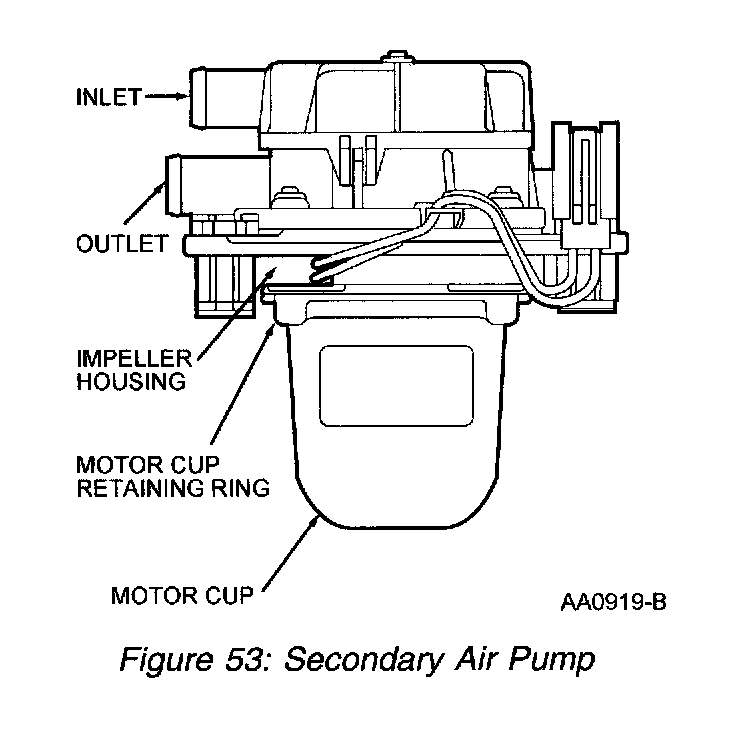 INLET

OUTLET

IMPELLER HOUSING

MOTOR CUP RETAINING RING

MOTOR CUP

AA0919-B

Figure 53: Secondary Air Pump