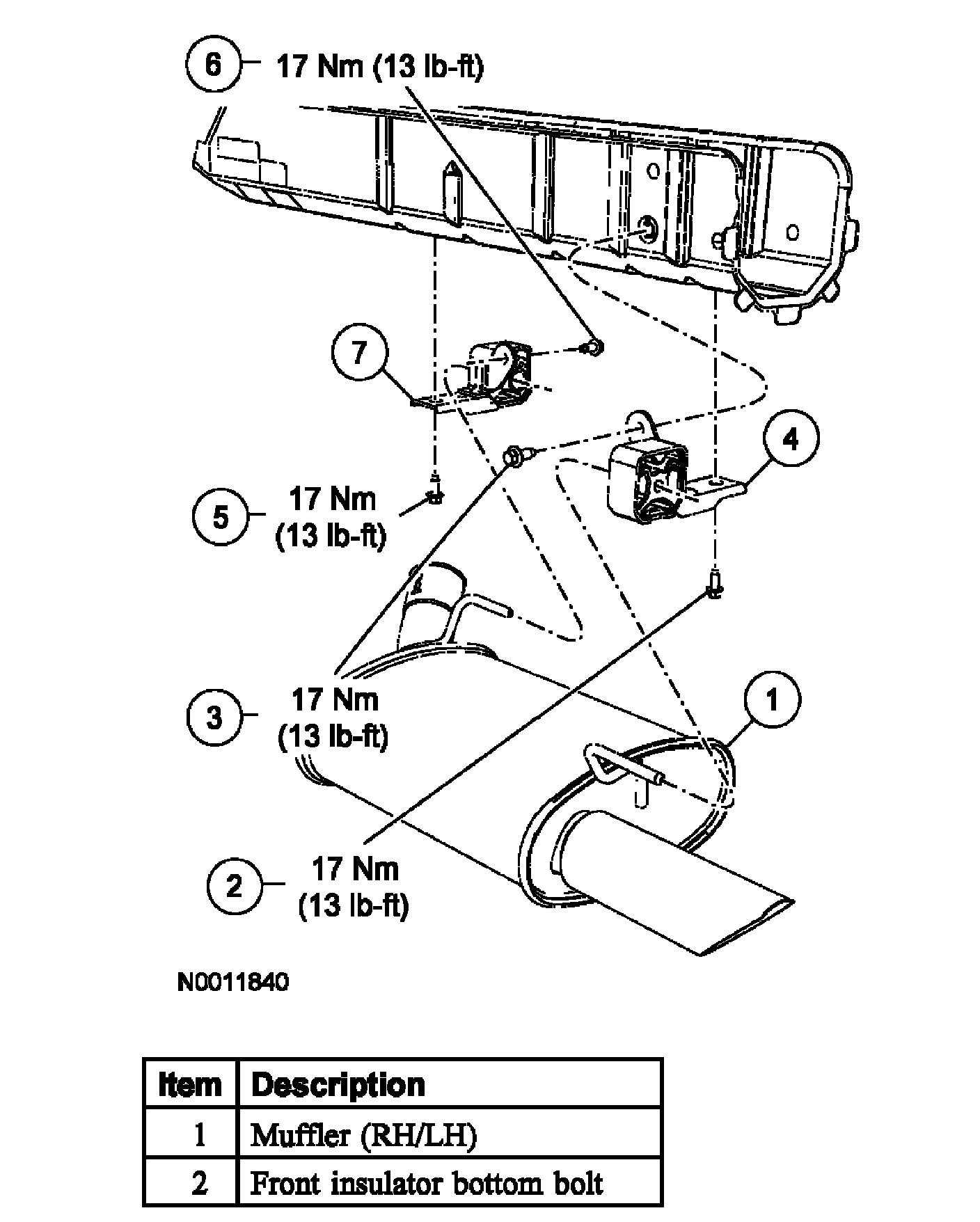 6 17 Nm (13 lb-ft)

7

4

5 17 Nm (13 lb-ft)

3 17 Nm (13 lb-ft)

1

2 17 Nm (13 lb-ft)

N0011840

| Item | Description |
|---|---|
| 1 | Muffler (RH/LH) |
| 2 | Front insulator bottom bolt |