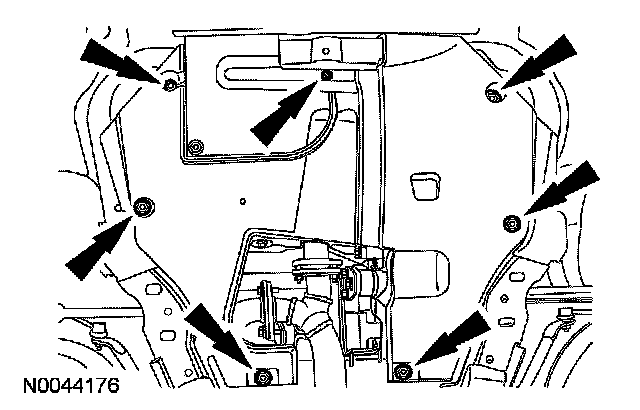 N0044176