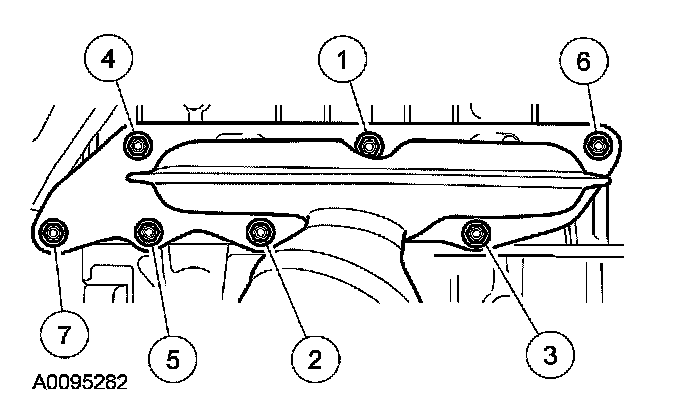 4
1
6
7
5
2
3
A0095282