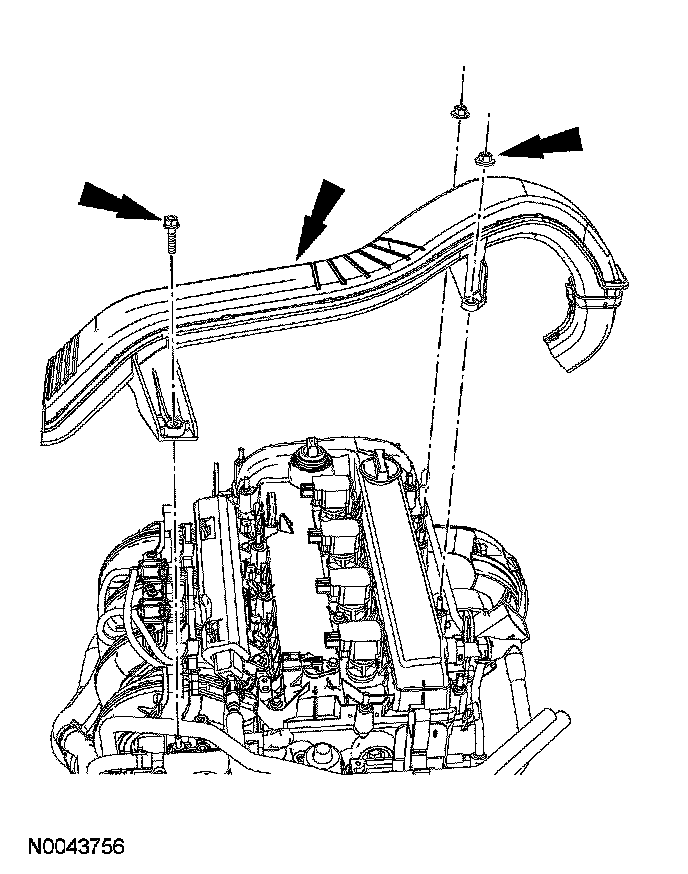 N0043756