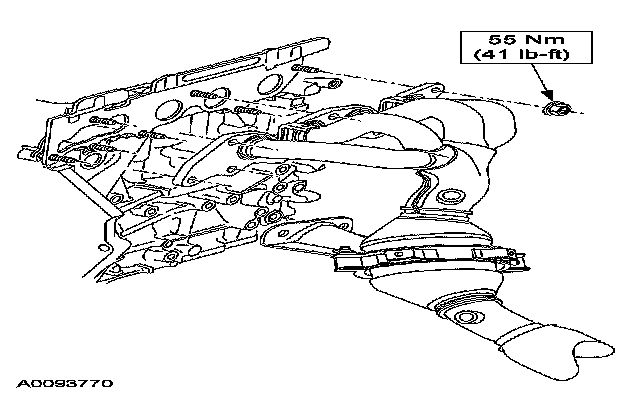 55 Nm
(41 lb-ft)

A0093770