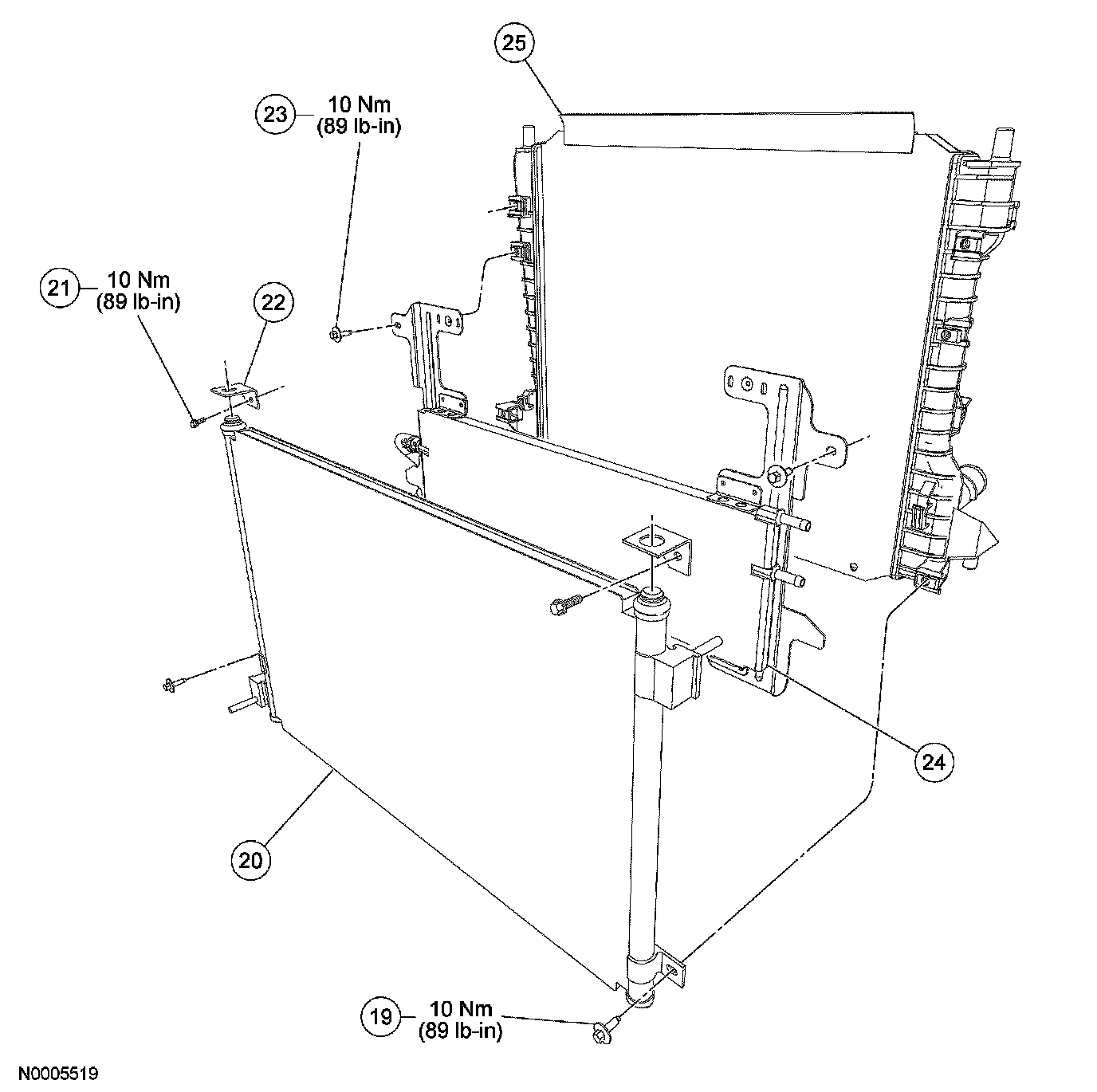 25

23 10 Nm (89 lb-in)

21 10 Nm (89 lb-in)

22

24

20

19 10 Nm (89 lb-in)

N0005519