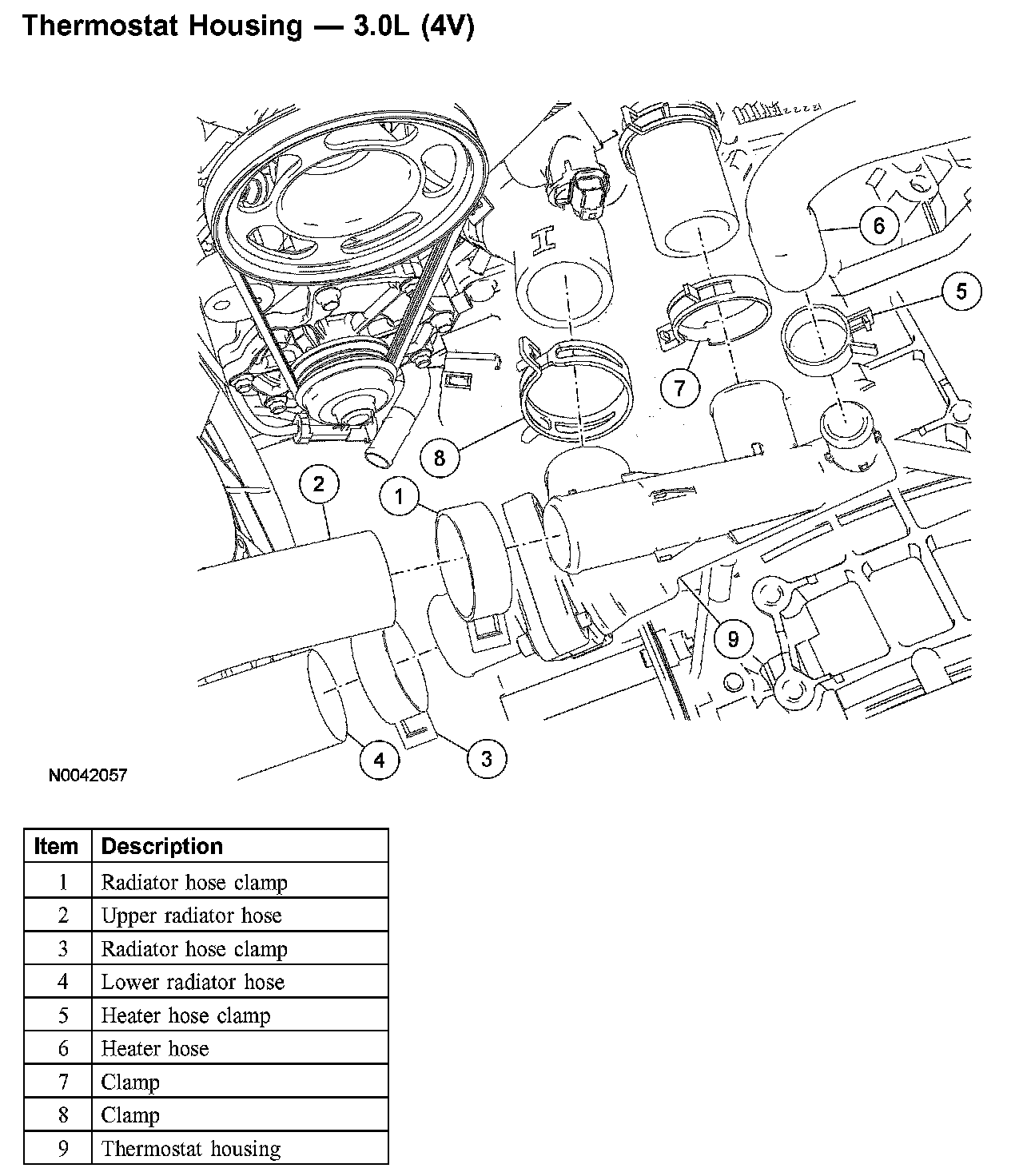 Thermostat Housing — 3.0L (4V)

6
5
7
8
2
1
9
4
3

N0042057

| Item | Description |
|---|---|
| 1 | Radiator hose clamp |
| 2 | Upper radiator hose |
| 3 | Radiator hose clamp |
| 4 | Lower radiator hose |
| 5 | Heater hose clamp |
| 6 | Heater hose |
| 7 | Clamp |
| 8 | Clamp |
| 9 | Thermostat housing |