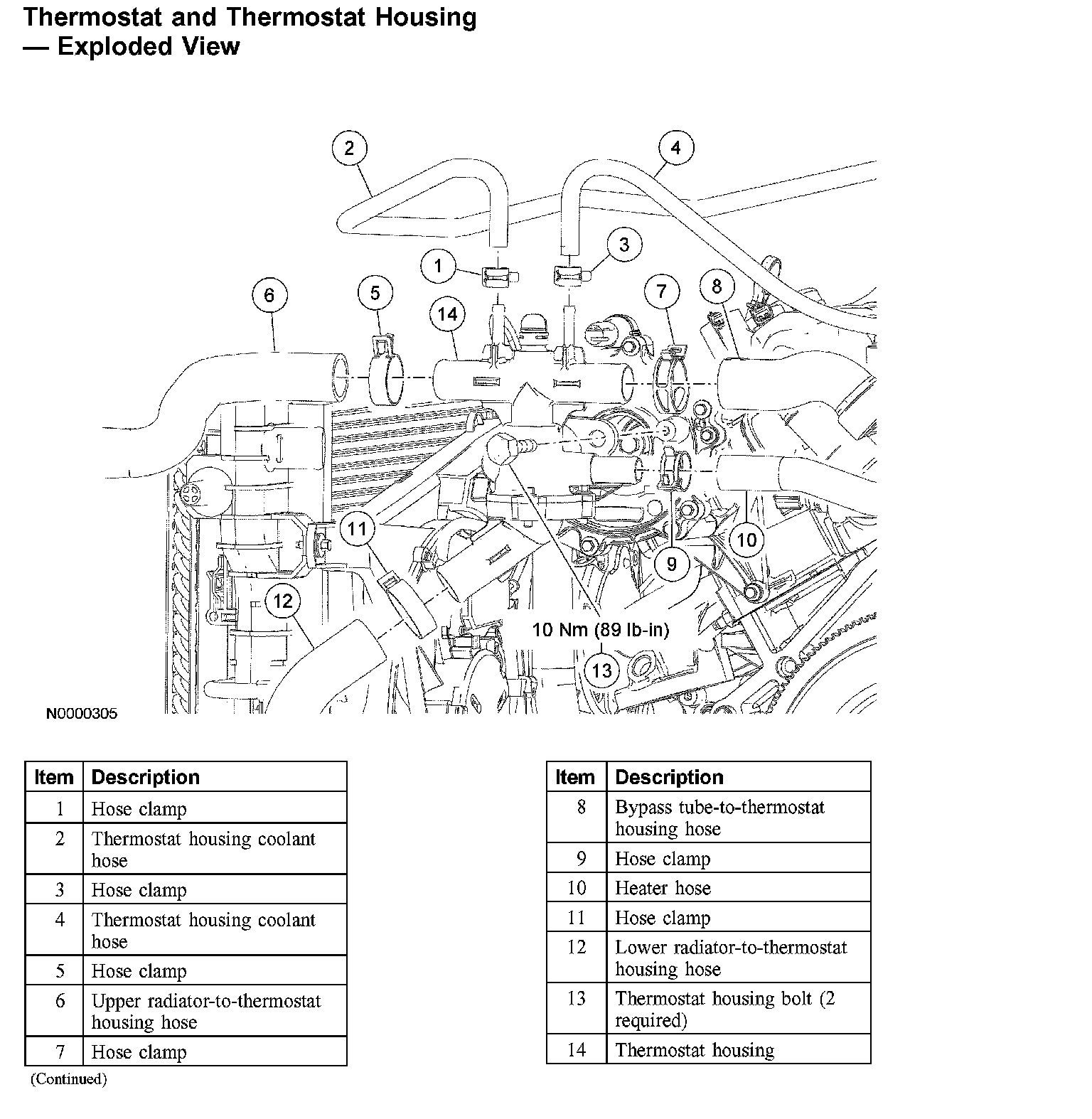 Thermostat and Thermostat Housing — Exploded View

2
4
1
3
6
5
14
7
8
11
10
9
12
10 Nm (89 lb-in)
13
N0000305

| Item | Description |
|---|---|
| 1 | Hose clamp |
| 2 | Thermostat housing coolant hose |
| 3 | Hose clamp |
| 4 | Thermostat housing coolant hose |
| 5 | Hose clamp |
| 6 | Upper radiator-to-thermostat housing hose |
| 7 | Hose clamp |

(Continued)

| Item | Description |
|---|---|
| 8 | Bypass tube-to-thermostat housing hose |
| 9 | Hose clamp |
| 10 | Heater hose |
| 11 | Hose clamp |
| 12 | Lower radiator-to-thermostat housing hose |
| 13 | Thermostat housing bolt (2 required) |
| 14 | Thermostat housing |