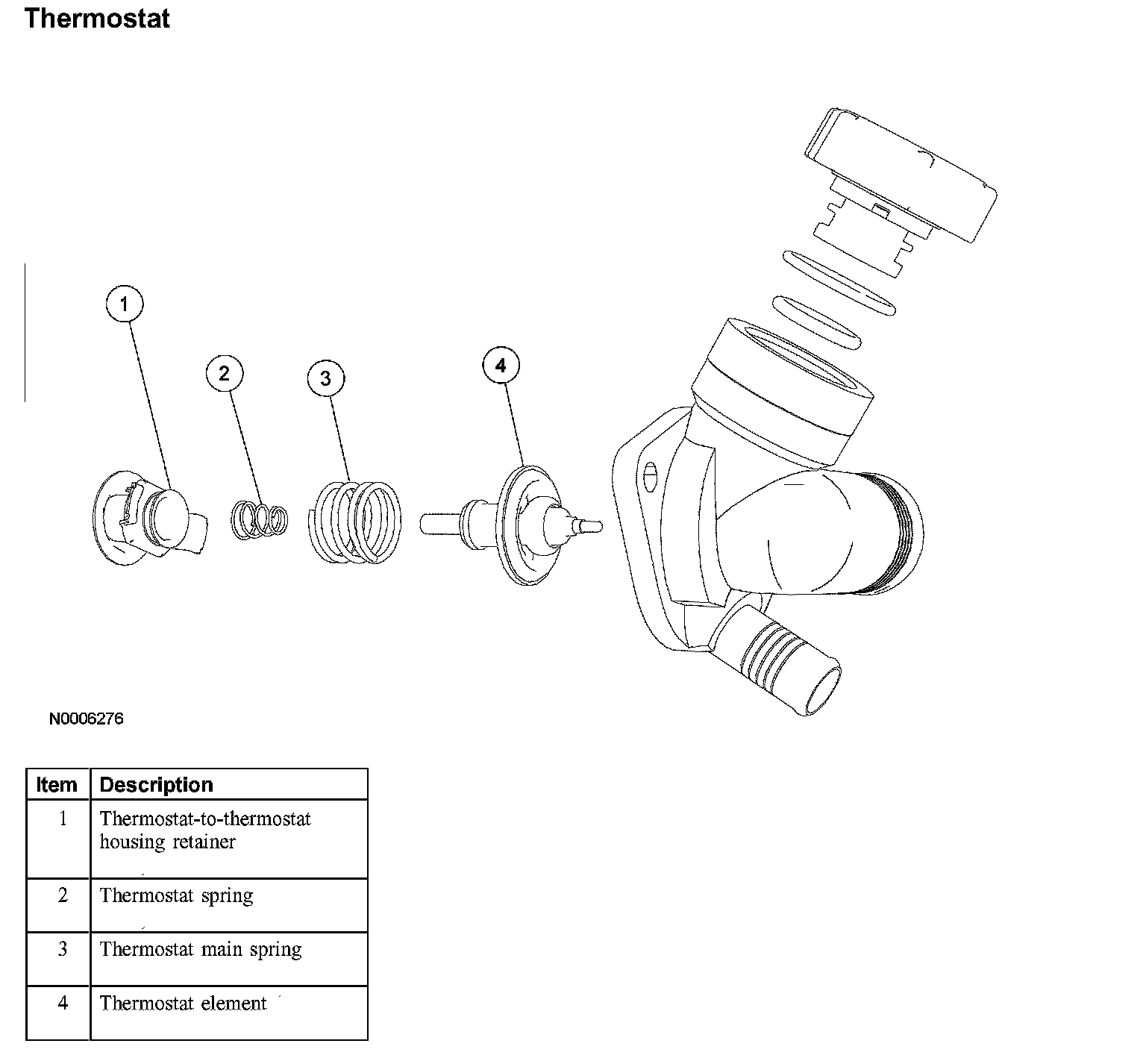 Thermostat

1

2

3

4

N0006276

| Item | Description |
|---|---|
| 1 | Thermostat-to-thermostat housing retainer |
| 2 | Thermostat spring |
| 3 | Thermostat main spring |
| 4 | Thermostat element |