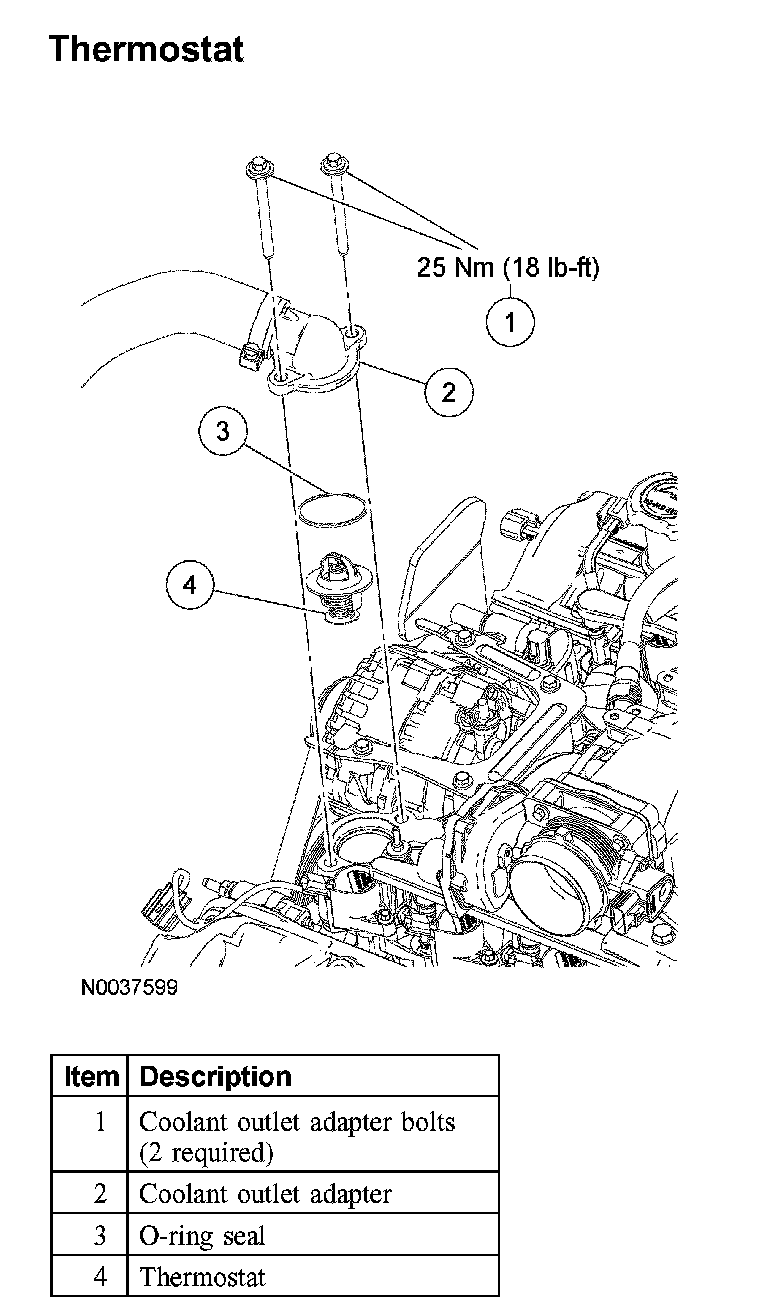 Thermostat

25 Nm (18 lb-ft)

1

2

3

4

N0037599

| Item | Description |
|---|---|
| 1 | Coolant outlet adapter bolts (2 required) |
| 2 | Coolant outlet adapter |
| 3 | O-ring seal |
| 4 | Thermostat |