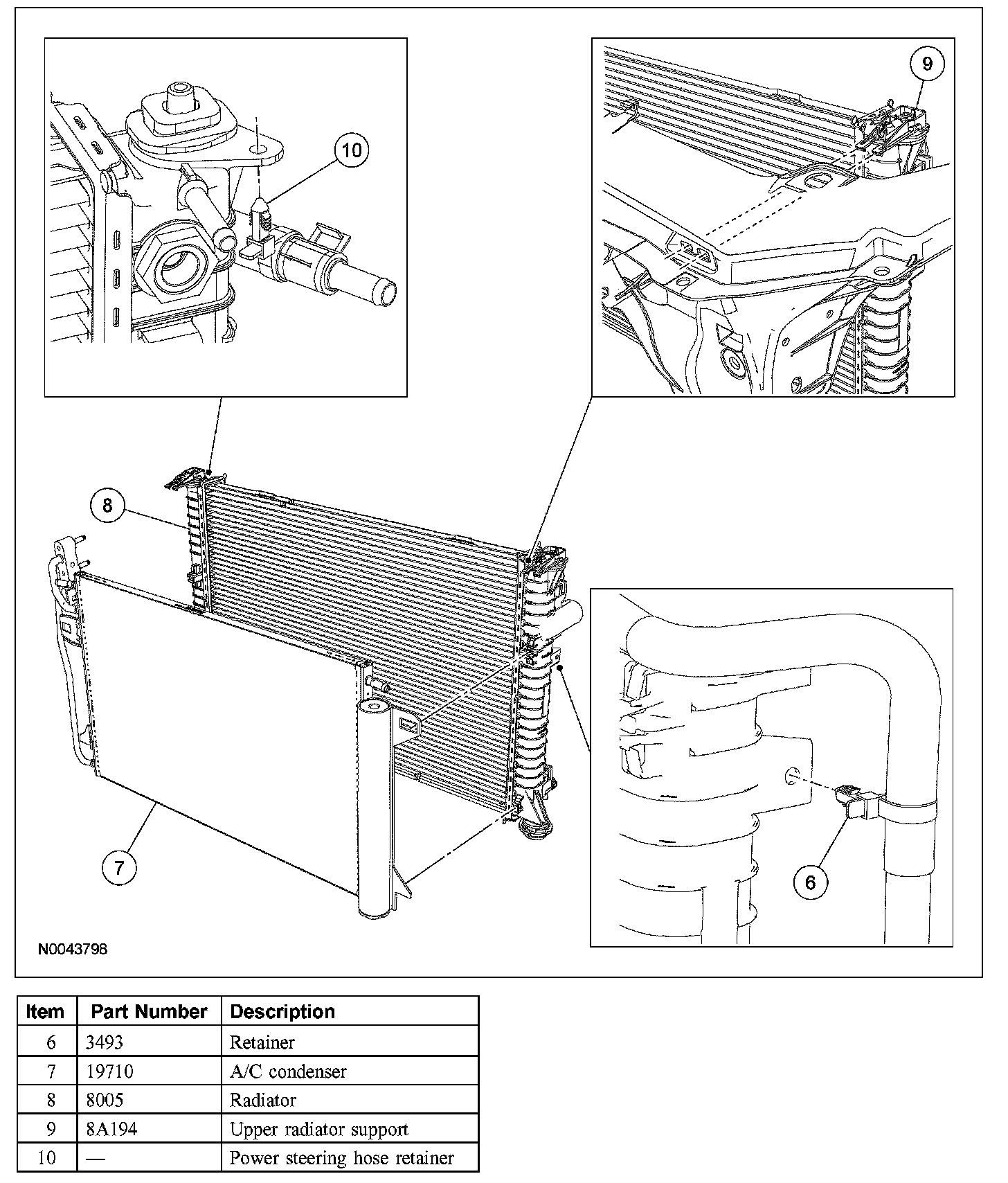 10

9

8

7

6

N0043798

| Item | Part Number | Description |
|---|---|---|
| 6 | 3493 | Retainer |
| 7 | 19710 | A/C condenser |
| 8 | 8005 | Radiator |
| 9 | 8A194 | Upper radiator support |
| 10 | — | Power steering hose retainer |