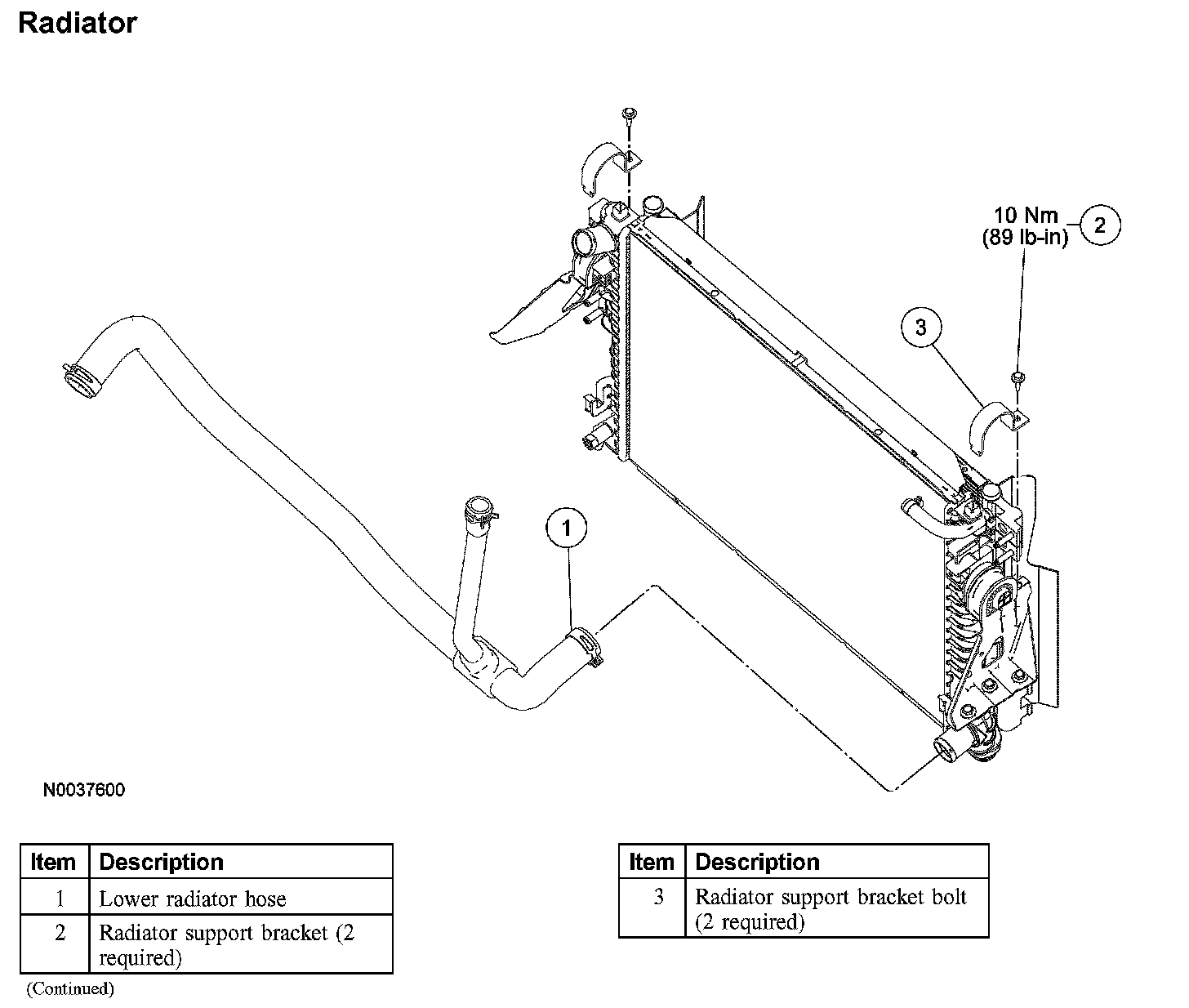 Radiator

10 Nm
(89 lb-in)

2

3

1

N0037600

| Item | Description |
|---|---|
| 1 | Lower radiator hose |
| 2 | Radiator support bracket (2 required) |

(Continued)

| Item | Description |
|---|---|
| 3 | Radiator support bracket bolt (2 required) |