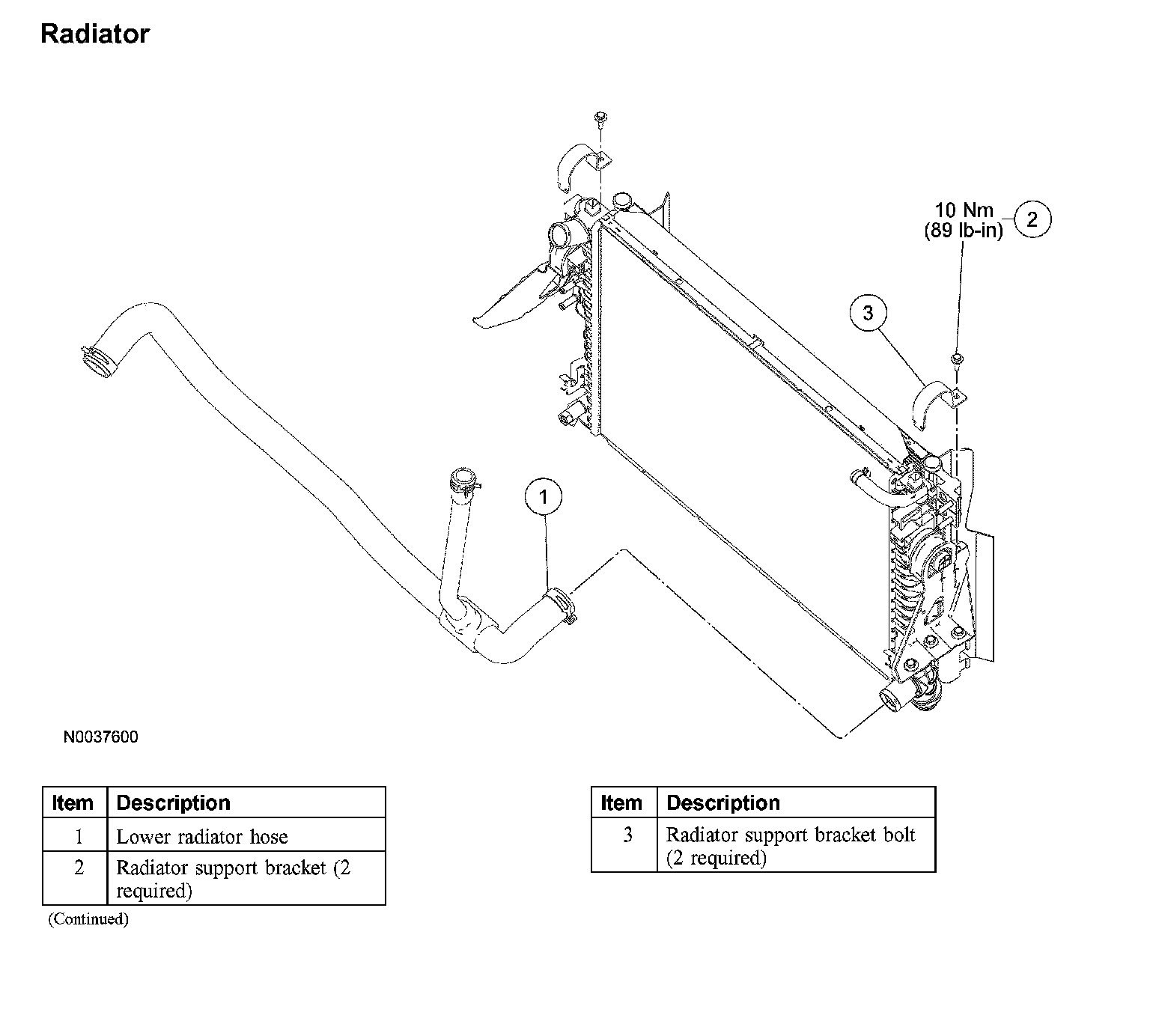 Radiator

10 Nm
(89 lb-in)

2

3

1

N0037600

| Item | Description |
|---|---|
| 1 | Lower radiator hose |
| 2 | Radiator support bracket (2 required) |

(Continued)

| Item | Description |
|---|---|
| 3 | Radiator support bracket bolt (2 required) |