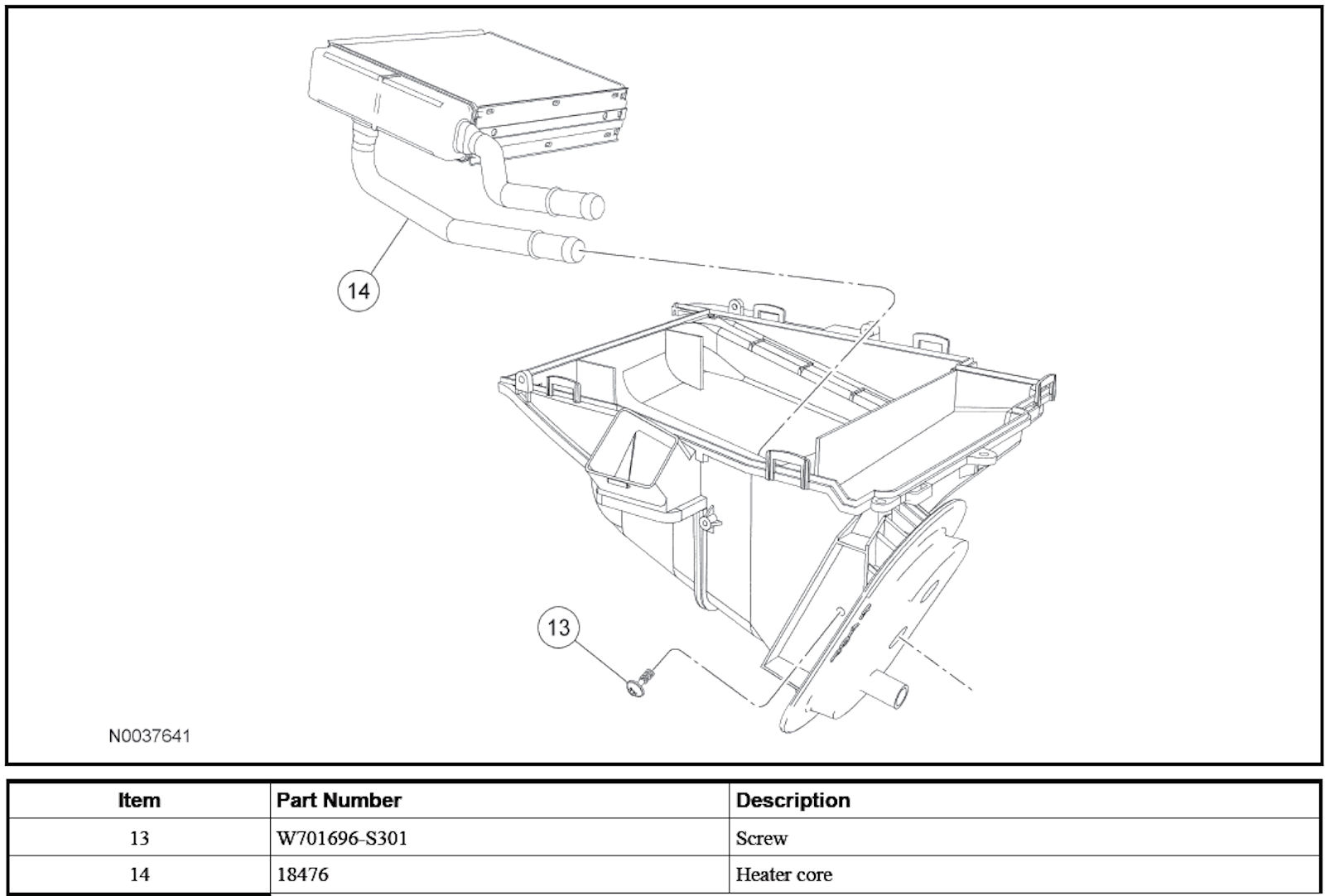 14

13

N0037641

| Item | Part Number | Description |
|---|---|---|
| 13 | W701696-S301 | Screw |
| 14 | 18476 | Heater core |