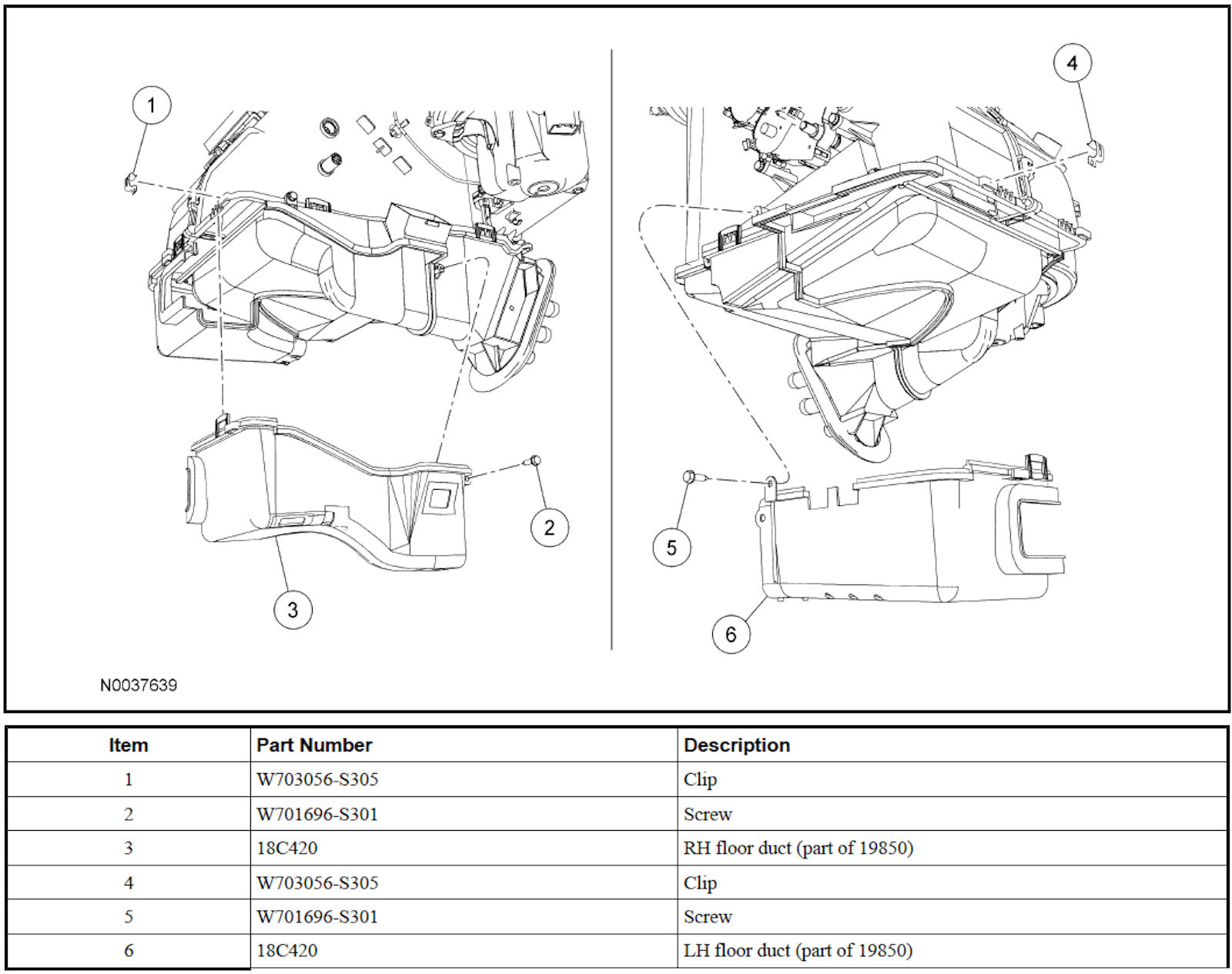 1

2

3

4

5

6

N0037639

| Item | Part Number | Description |
|---|---|---|
| 1 | W703056-S305 | Clip |
| 2 | W701696-S301 | Screw |
| 3 | 18C420 | RH floor duct (part of 19850) |
| 4 | W703056-S305 | Clip |
| 5 | W701696-S301 | Screw |
| 6 | 18C420 | LH floor duct (part of 19850) |