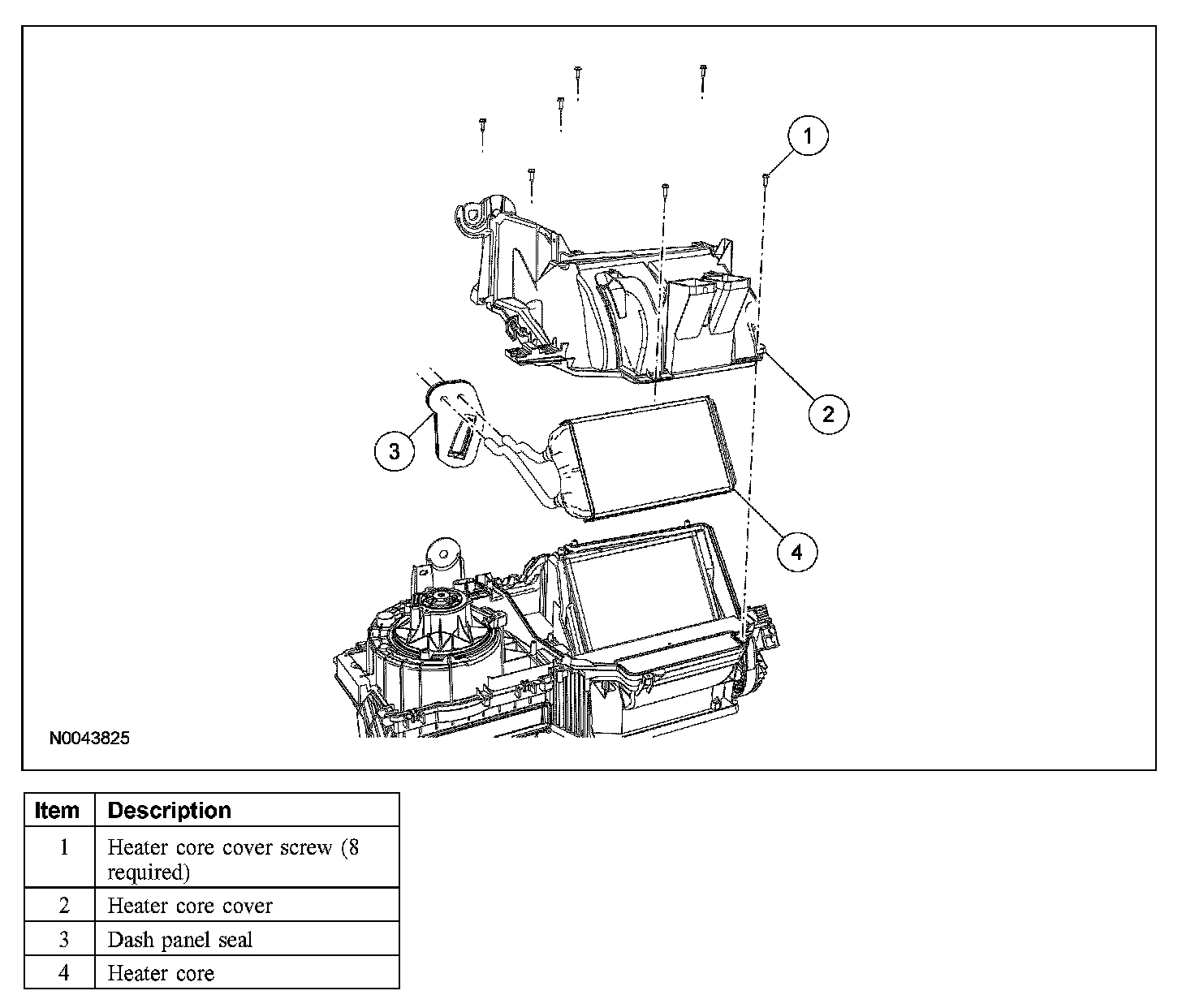 1

2

3

4

N0043825

| Item | Description |
|---|---|
| 1 | Heater core cover screw (8 required) |
| 2 | Heater core cover |
| 3 | Dash panel seal |
| 4 | Heater core |