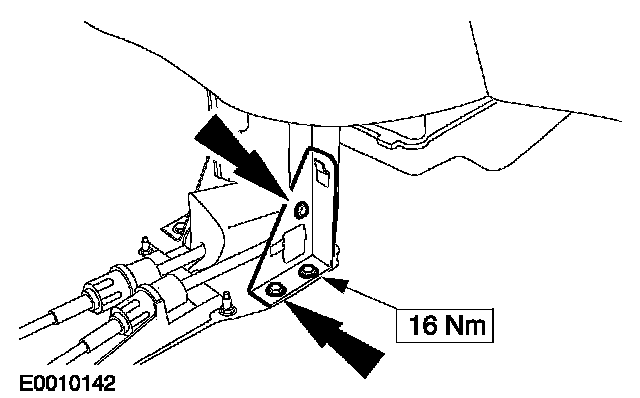 16 Nm

E0010142