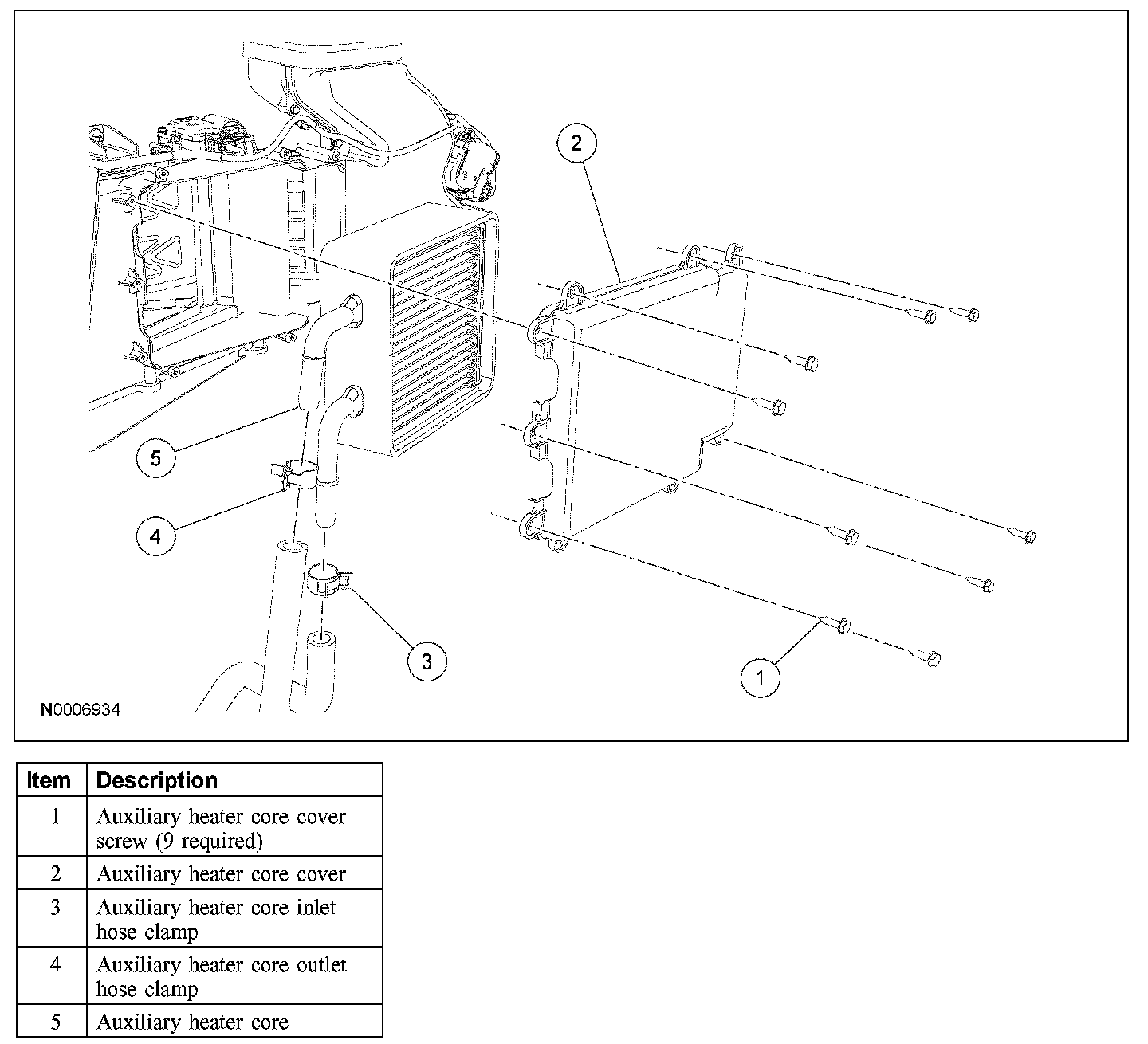 2

5

4

3

1

N0006934

| Item | Description |
|---|---|
| 1 | Auxiliary heater core cover screw (9 required) |
| 2 | Auxiliary heater core cover |
| 3 | Auxiliary heater core inlet hose clamp |
| 4 | Auxiliary heater core outlet hose clamp |
| 5 | Auxiliary heater core |