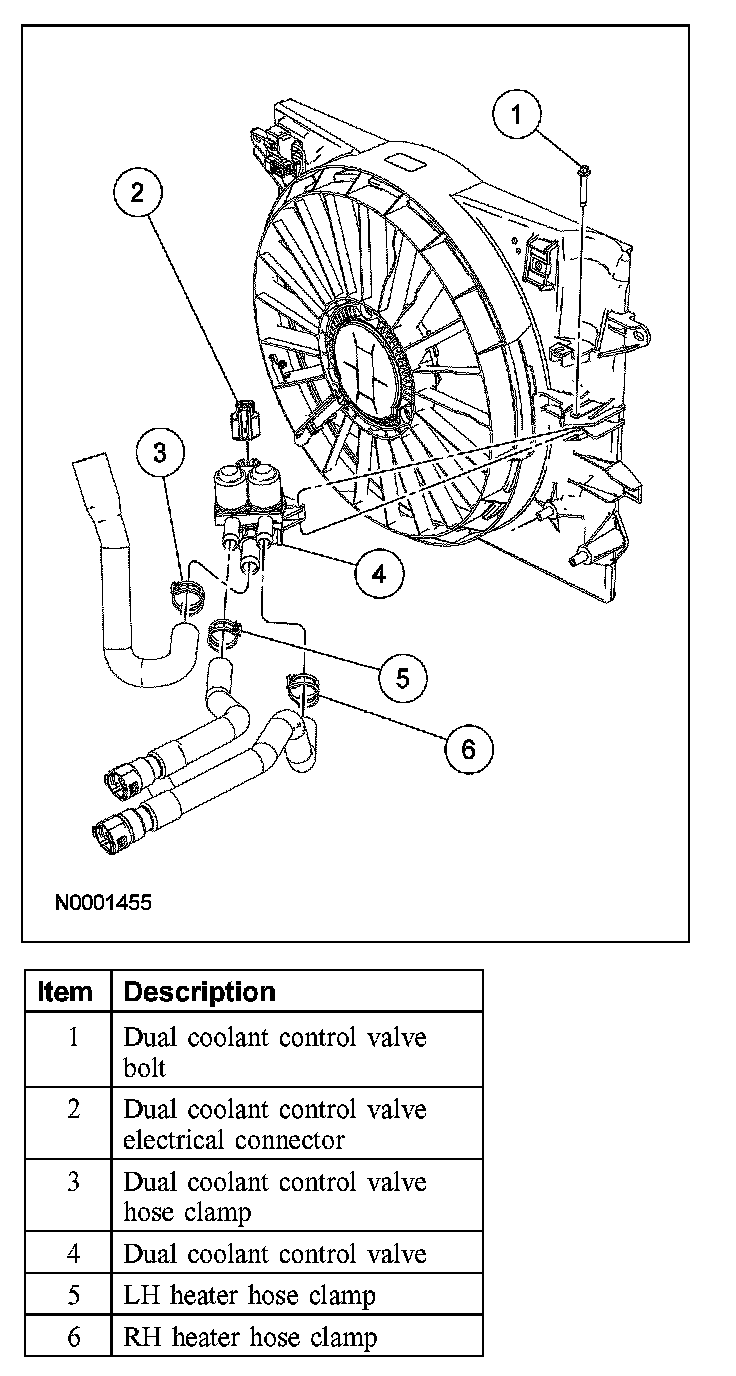 1
2
3
4
5
6

N0001455

| Item | Description |
|---|---|
| 1 | Dual coolant control valve bolt |
| 2 | Dual coolant control valve electrical connector |
| 3 | Dual coolant control valve hose clamp |
| 4 | Dual coolant control valve |
| 5 | LH heater hose clamp |
| 6 | RH heater hose clamp |