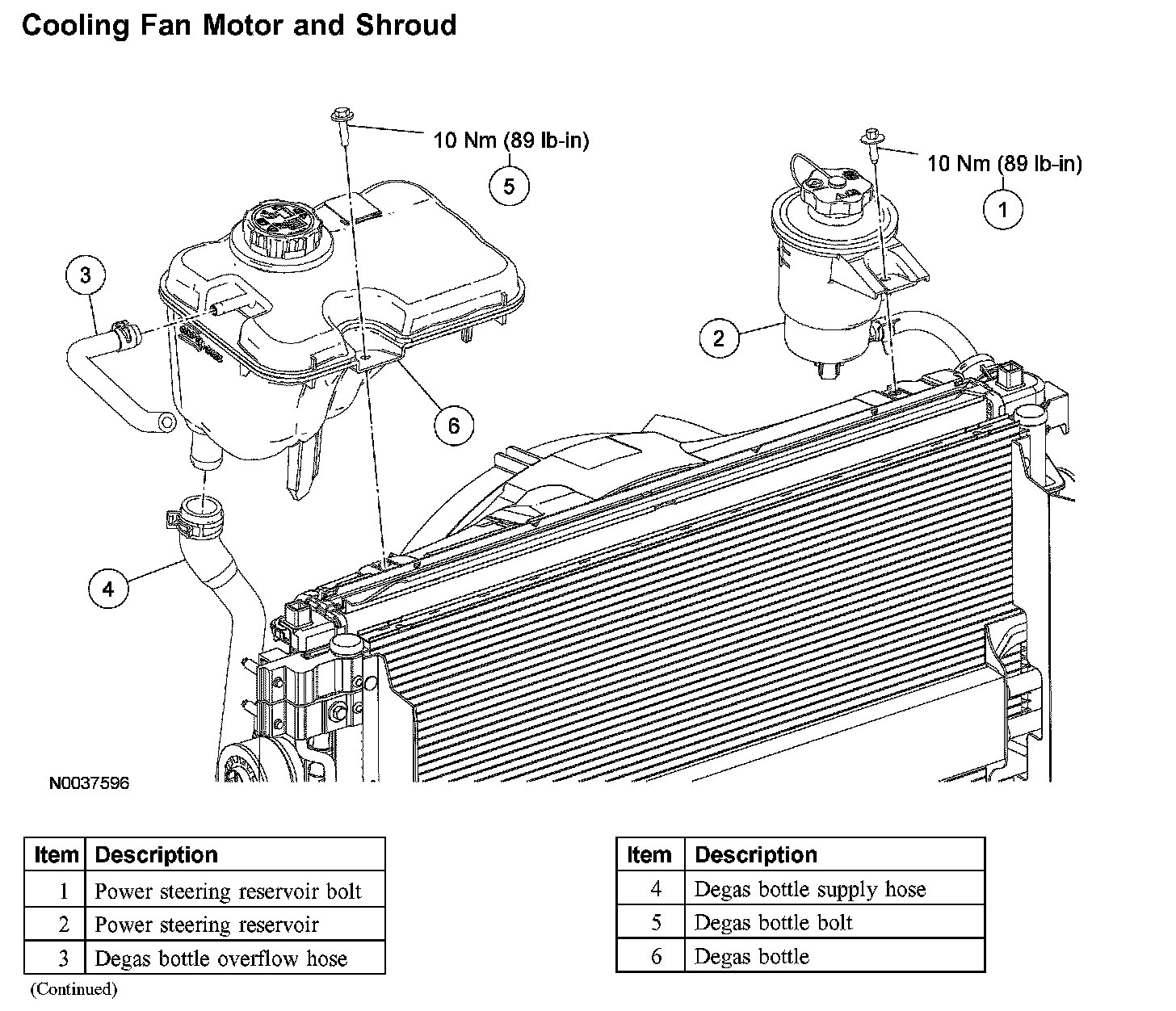 Cooling Fan Motor and Shroud

10 Nm (89 lb-in)

5

10 Nm (89 lb-in)

1

3

2

6

4

N0037596

| Item | Description |
|---|---|
| 1 | Power steering reservoir bolt |
| 2 | Power steering reservoir |
| 3 | Degas bottle overflow hose |

(Continued)

| Item | Description |
|---|---|
| 4 | Degas bottle supply hose |
| 5 | Degas bottle bolt |
| 6 | Degas bottle |