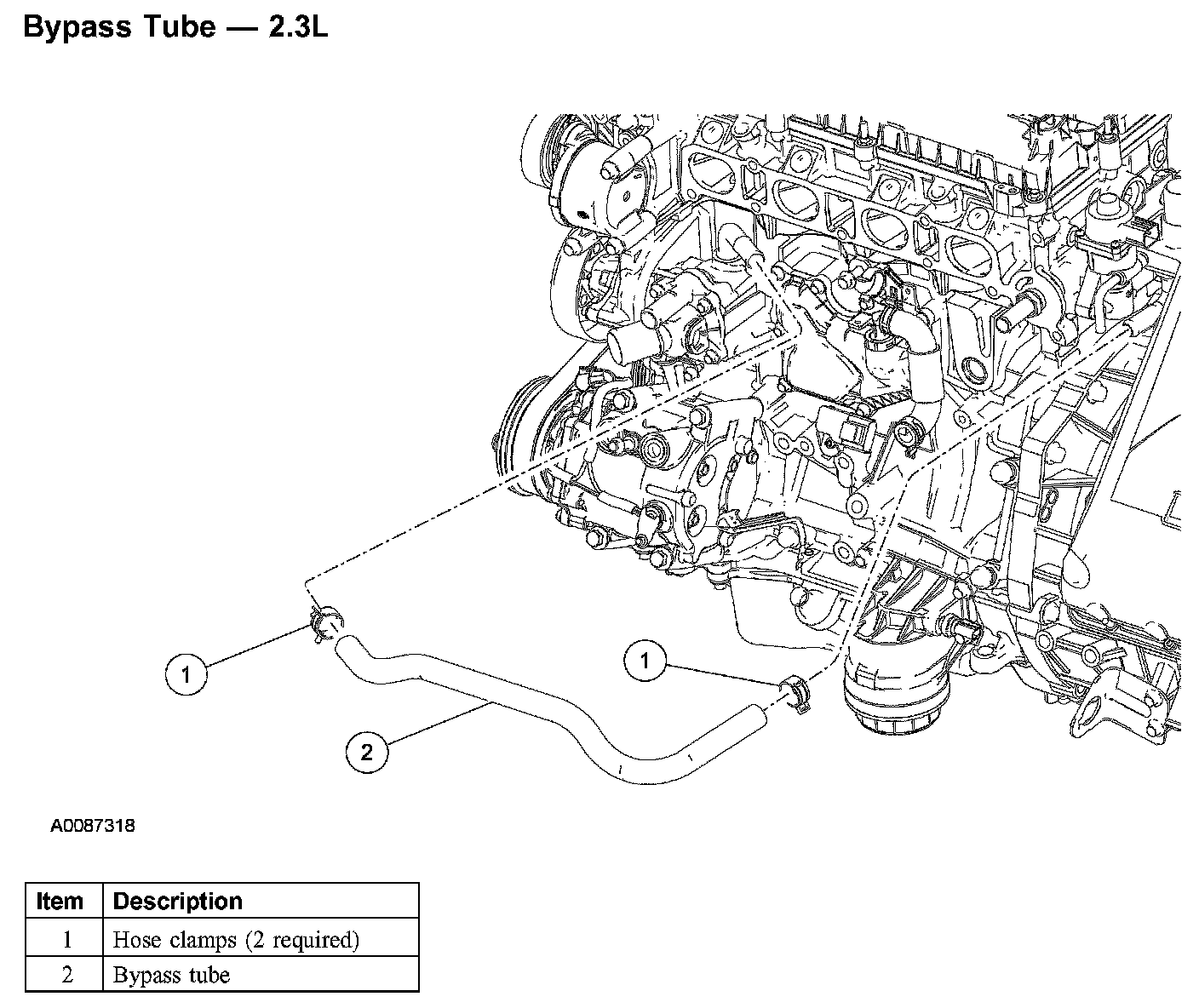 Bypass Tube — 2.3L

1

1

2

A0087318

| Item | Description |
|---|---|
| 1 | Hose clamps (2 required) |
| 2 | Bypass tube |