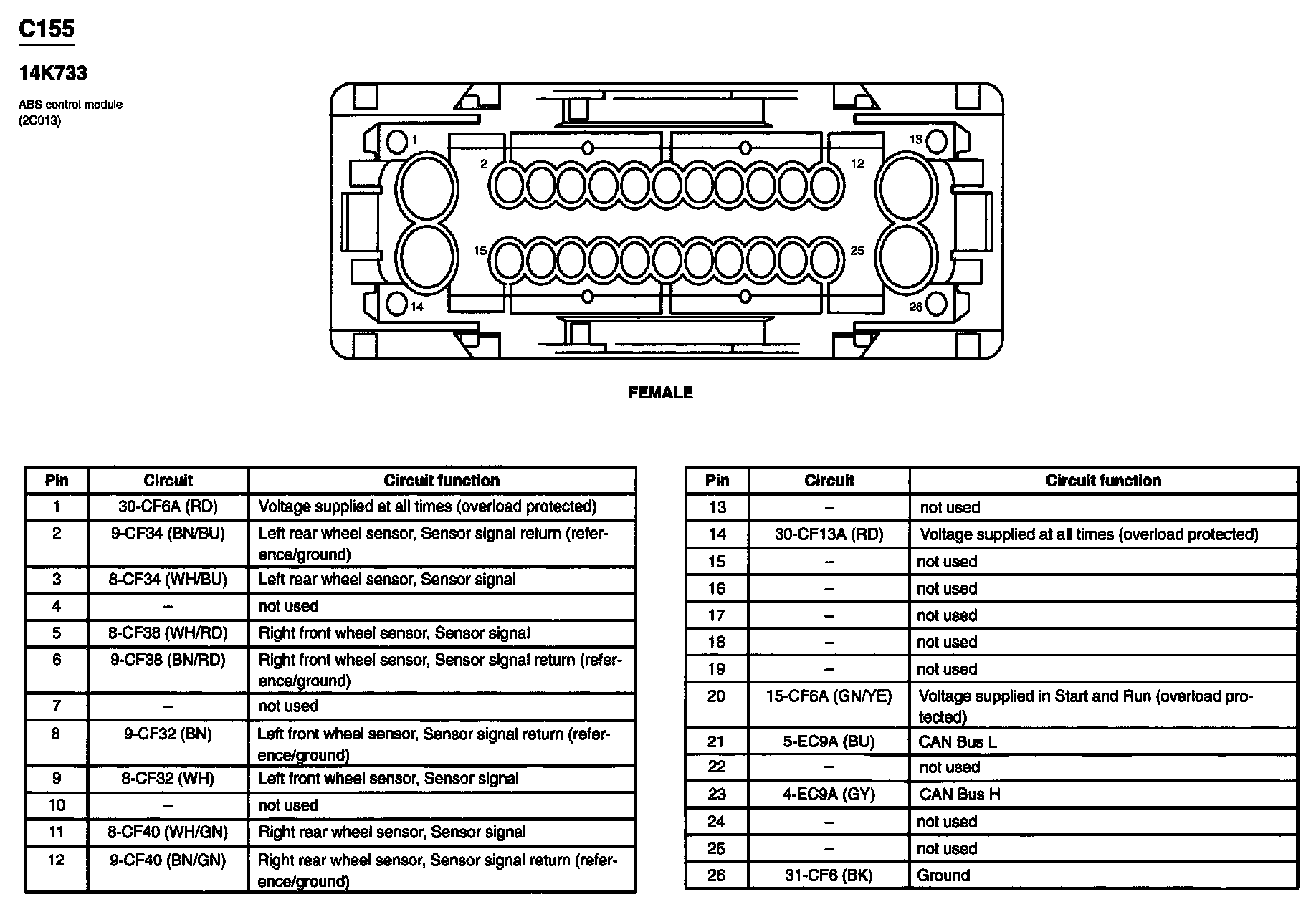 C155

14K733

ABS control module
(2C013)

1
2
12
13
15
25
14
26

FEMALE

| Pin | Circuit | Circuit function |
|---|---|---|
| 1 | 30-CF6A (RD) | Voltage supplied at all times (overload protected) |
| 2 | 9-CF34 (BN/BU) | Left rear wheel sensor, Sensor signal return (reference/ground) |
| 3 | 8-CF34 (WH/BU) | Left rear wheel sensor, Sensor signal |
| 4 | – | not used |
| 5 | 8-CF38 (WH/RD) | Right front wheel sensor, Sensor signal |
| 6 | 9-CF38 (BN/RD) | Right front wheel sensor, Sensor signal return (reference/ground) |
| 7 | – | not used |
| 8 | 9-CF32 (BN) | Left front wheel sensor, Sensor signal return (reference/ground) |
| 9 | 8-CF32 (WH) | Left front wheel sensor, Sensor signal |
| 10 | – | not used |
| 11 | 8-CF40 (WH/GN) | Right rear wheel sensor, Sensor signal |
| 12 | 9-CF40 (BN/GN) | Right rear wheel sensor, Sensor signal return (reference/ground) |

| Pin | Circuit | Circuit function |
|---|---|---|
| 13 | – | not used |
| 14 | 30-CF13A (RD) | Voltage supplied at all times (overload protected) |
| 15 | – | not used |
| 16 | – | not used |
| 17 | – | not used |
| 18 | – | not used |
| 19 | – | not used |
| 20 | 15-CF6A (GN/YE) | Voltage supplied in Start and Run (overload protected) |
| 21 | 5-EC9A (BU) | CAN Bus L |
| 22 | – | not used |
| 23 | 4-EC9A (GY) | CAN Bus H |
| 24 | – | not used |
| 25 | – | not used |
| 26 | 31-CF6 (BK) | Ground |