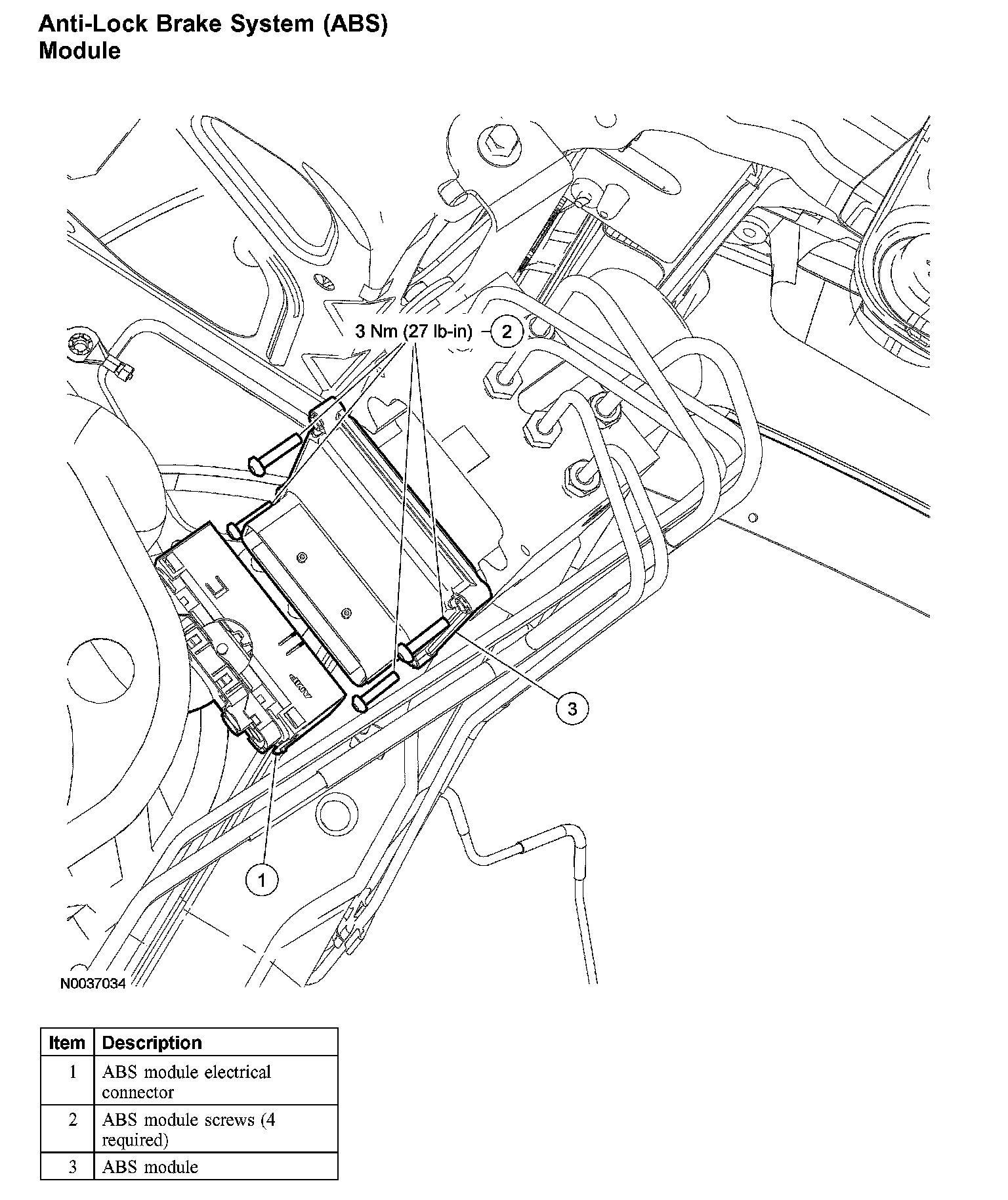 Anti-Lock Brake System (ABS) Module

3 Nm (27 lb-in)
2
3
1
N0037034

| Item | Description |
|---|---|
| 1 | ABS module electrical connector |
| 2 | ABS module screws (4 required) |
| 3 | ABS module |