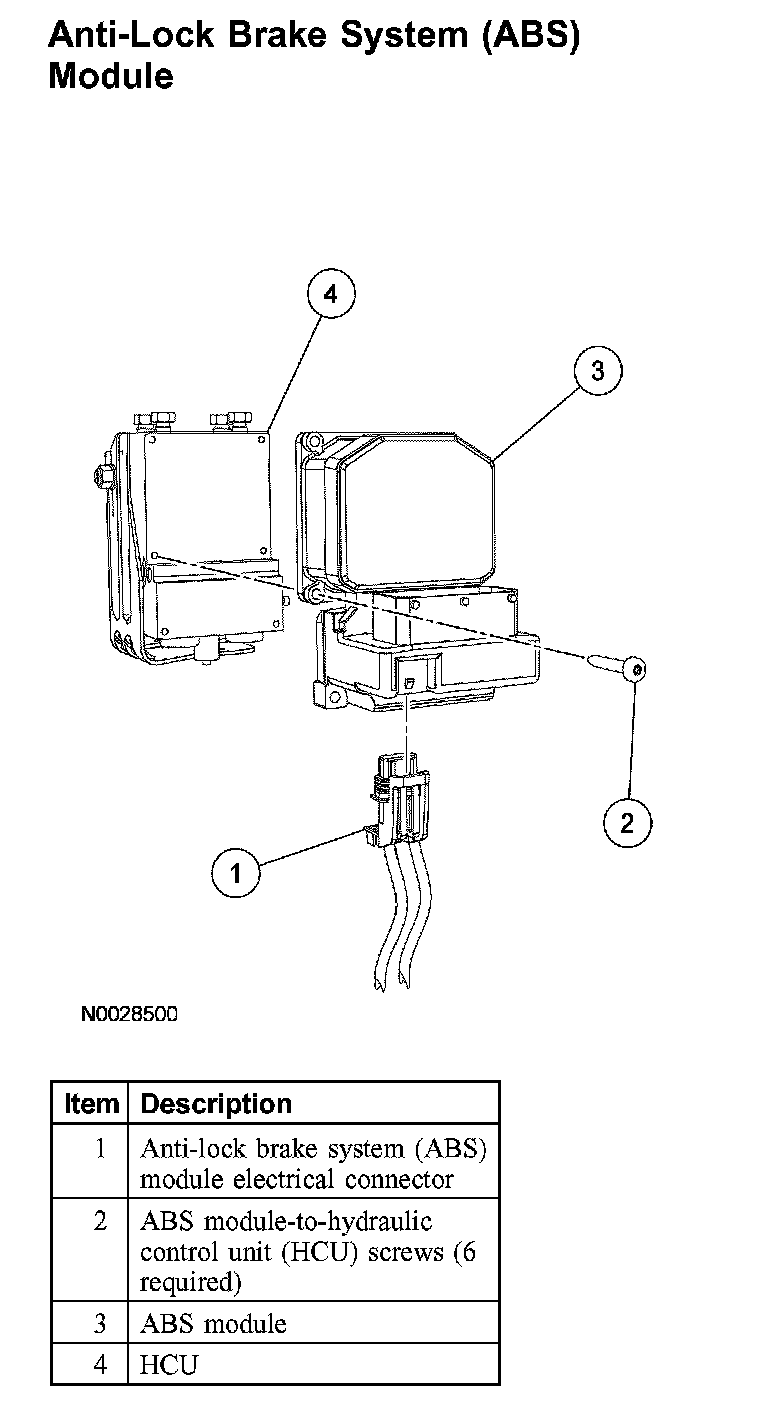 Anti-Lock Brake System (ABS) Module

4

3

2

1

N0028500

| Item | Description |
|---|---|
| 1 | Anti-lock brake system (ABS) module electrical connector |
| 2 | ABS module-to-hydraulic control unit (HCU) screws (6 required) |
| 3 | ABS module |
| 4 | HCU |