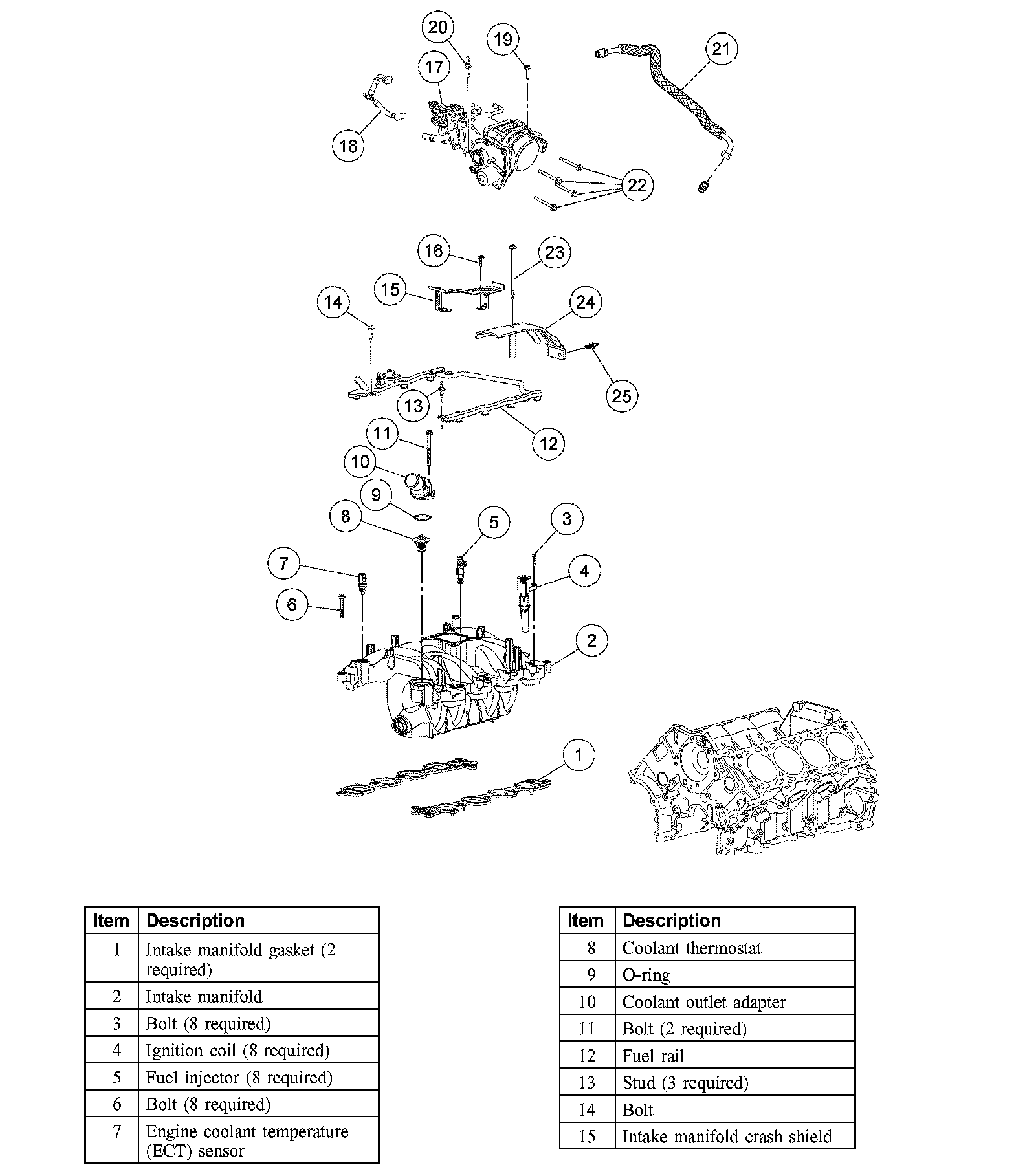 20
19
21
17
18
22
16
23
15
14
24
25
13
12
11
10
9
8
5
3
7
4
6
2
1

| Item | Description |
|---|---|
| 1 | Intake manifold gasket (2 required) |
| 2 | Intake manifold |
| 3 | Bolt (8 required) |
| 4 | Ignition coil (8 required) |
| 5 | Fuel injector (8 required) |
| 6 | Bolt (8 required) |
| 7 | Engine coolant temperature (ECT) sensor |

| Item | Description |
|---|---|
| 8 | Coolant thermostat |
| 9 | O-ring |
| 10 | Coolant outlet adapter |
| 11 | Bolt (2 required) |
| 12 | Fuel rail |
| 13 | Stud (3 required) |
| 14 | Bolt |
| 15 | Intake manifold crash shield |