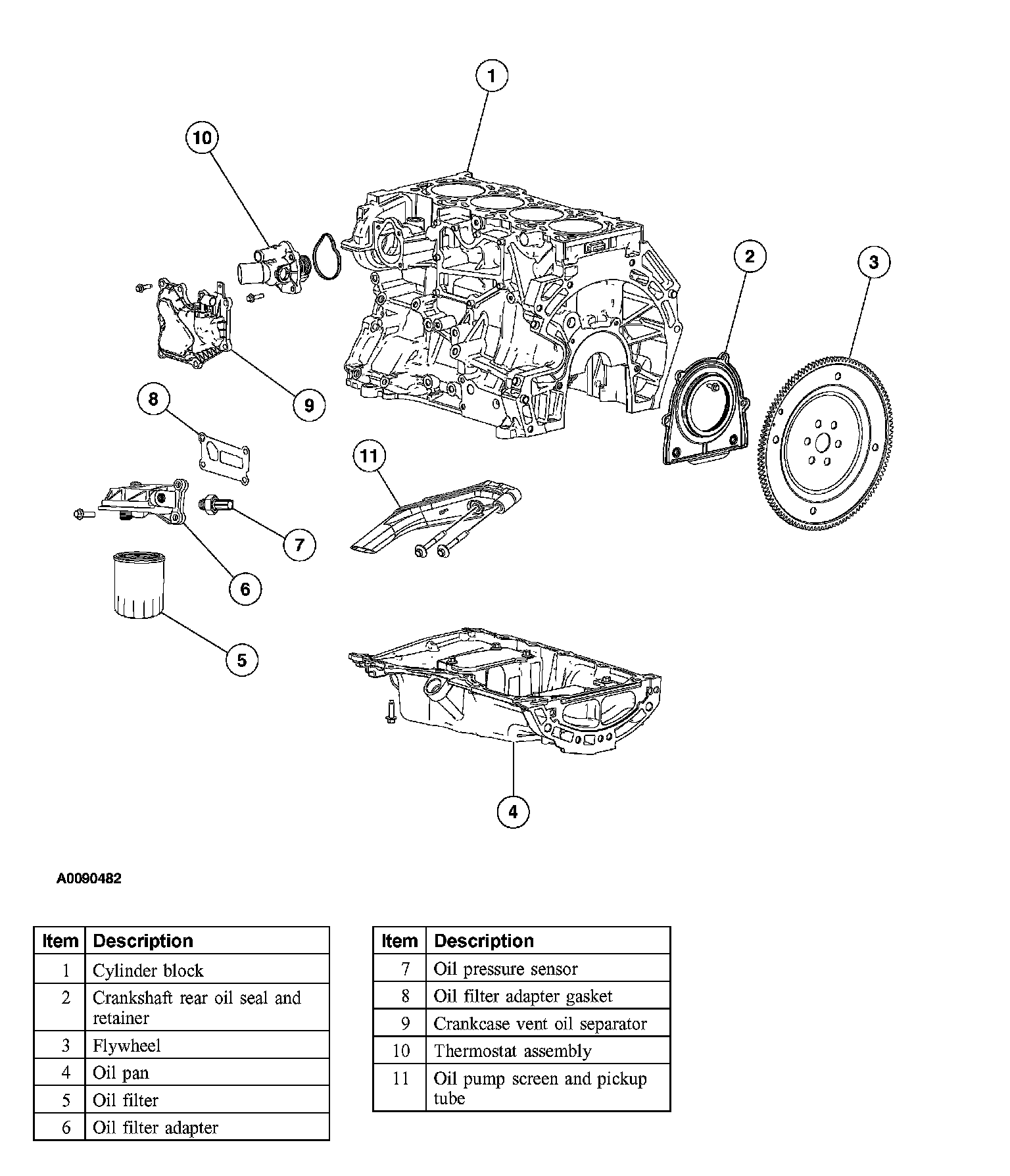 1

10

2

3

9

8

11

7

6

5

4

A0090482

| Item | Description |
|---|---|
| 1 | Cylinder block |
| 2 | Crankshaft rear oil seal and retainer |
| 3 | Flywheel |
| 4 | Oil pan |
| 5 | Oil filter |
| 6 | Oil filter adapter |

| Item | Description |
|---|---|
| 7 | Oil pressure sensor |
| 8 | Oil filter adapter gasket |
| 9 | Crankcase vent oil separator |
| 10 | Thermostat assembly |
| 11 | Oil pump screen and pickup tube |